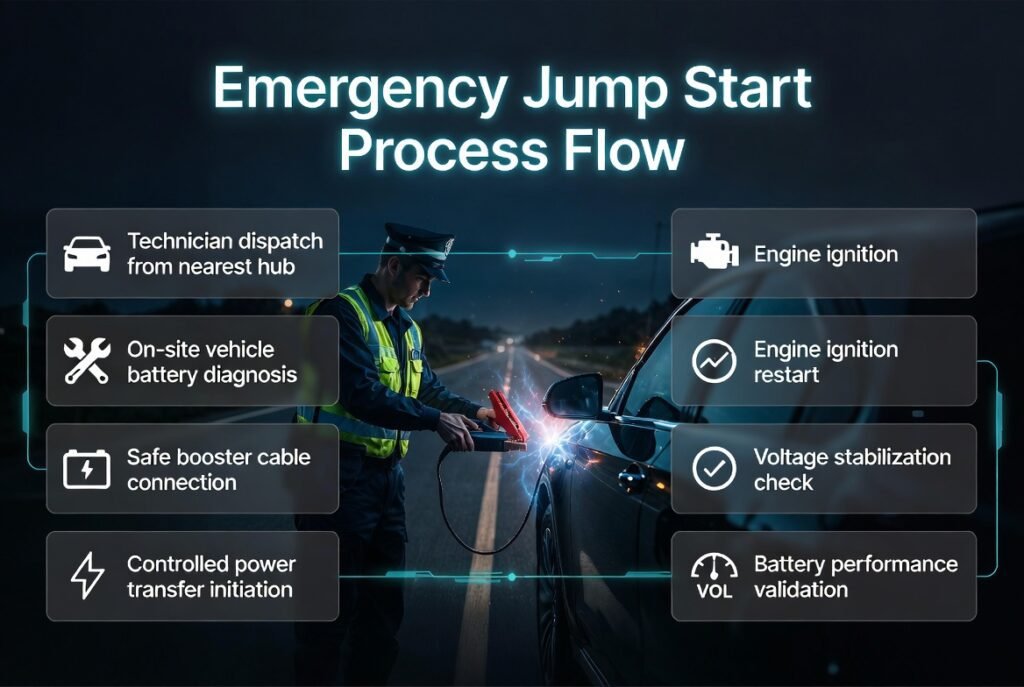 Emergency Jump Start Process Flow

Technician dispatch from nearest hub

On-site vehicle battery diagnosis

Safe booster cable connection

Controlled power transfer initiation

Engine ignition

Engine ignition restart

Voltage stabilization check

VOL

Battery performance validation