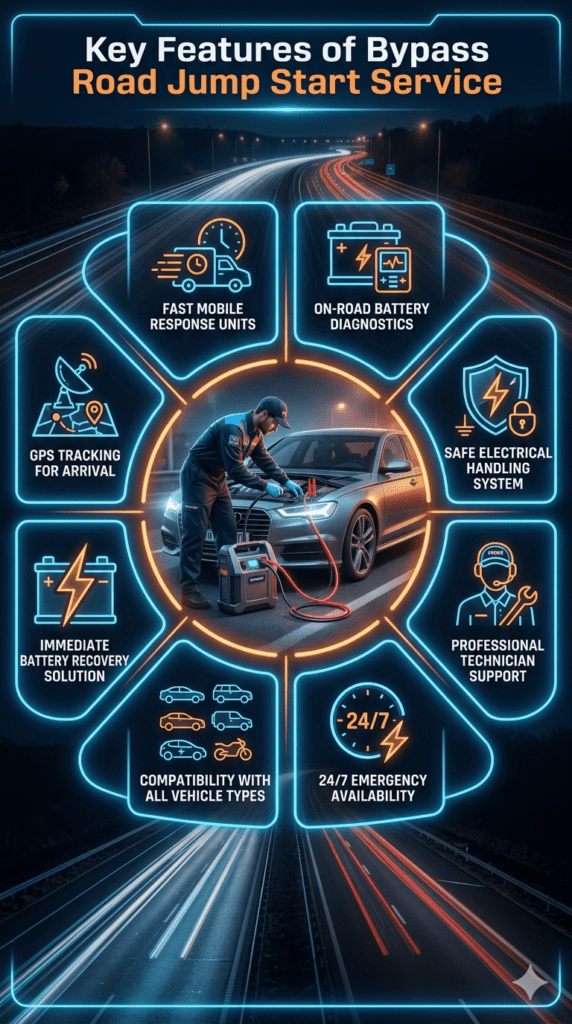 Key Features of Bypass Road Jump Start Service

FAST MOBILE RESPONSE UNITS

ON-ROAD BATTERY DIAGNOSTICS

GPS TRACKING FOR ARRIVAL

SAFE ELECTRICAL HANDLING SYSTEM

IMMEDIATE BATTERY RECOVERY SOLUTION

PROFESSIONAL TECHNICIAN SUPPORT

COMPATIBILITY WITH ALL VEHICLE TYPES

24/7

24/7 EMERGENCY AVAILABILITY