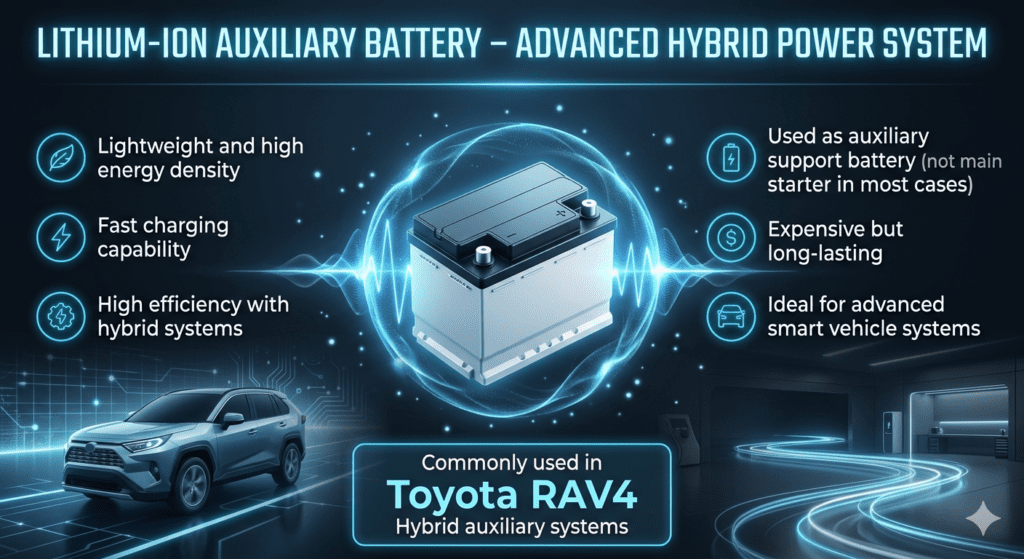 LITHIUM-ION AUXILIARY BATTERY – ADVANCED HYBRID POWER SYSTEM

Lightweight and high energy density

Fast charging capability

High efficiency with hybrid systems

Used as auxiliary support battery (not main starter in most cases)

Expensive but long-lasting

Ideal for advanced smart vehicle systems

Commonly used in
Toyota RAV4
Hybrid auxiliary systems