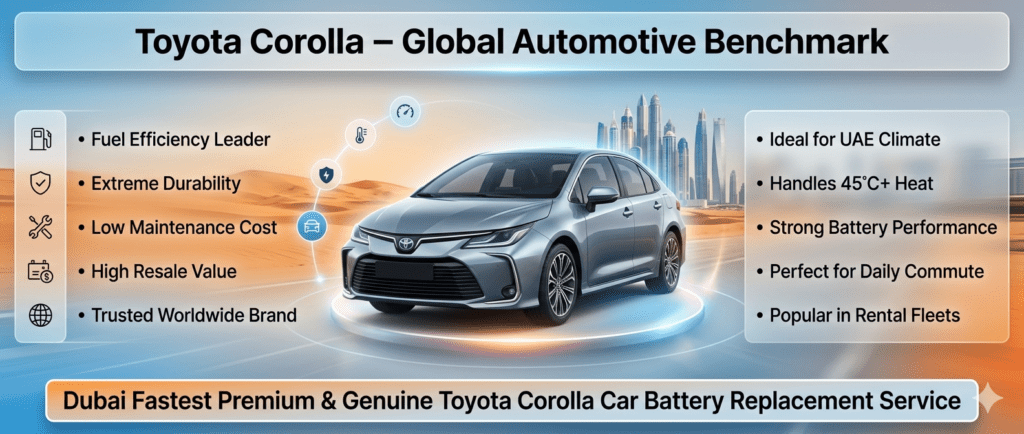 Toyota Corolla – Global Automotive Benchmark

• Fuel Efficiency Leader
• Extreme Durability
• Low Maintenance Cost
• High Resale Value
• Trusted Worldwide Brand

• Ideal for UAE Climate
• Handles 45°C+ Heat
• Strong Battery Performance
• Perfect for Daily Commute
• Popular in Rental Fleets

Dubai Fastest Premium & Genuine Toyota Corolla Car Battery Replacement Service