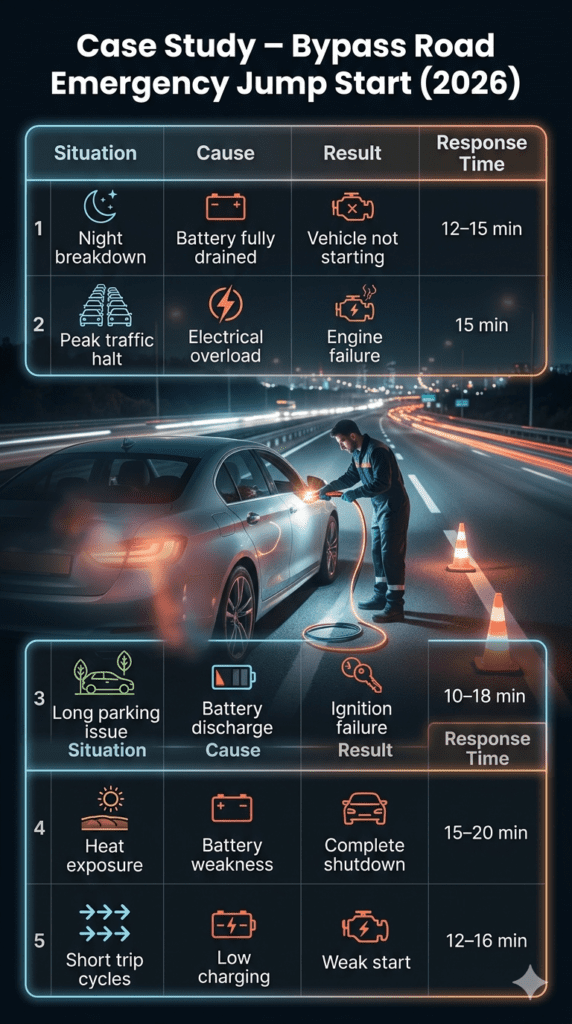 Case Study – Bypass Road Emergency Jump Start (2026)

| | Situation | Cause | Result | Response Time |
|---|---|---|---|---|
| 1 | Night breakdown | Battery fully drained | Vehicle not starting | 12–15 min |
| 2 | Peak traffic halt | Electrical overload | Engine failure | 15 min |

| | | | | |
|---|---|---|---|---|
| 3 | Long parking issue | Battery discharge | Ignition failure | 10–18 min |
| | Situation | Cause | Result | Response Time |
| 4 | Heat exposure | Battery weakness | Complete shutdown | 15–20 min |
| 5 | Short trip cycles | Low charging | Weak start | 12–16 min |