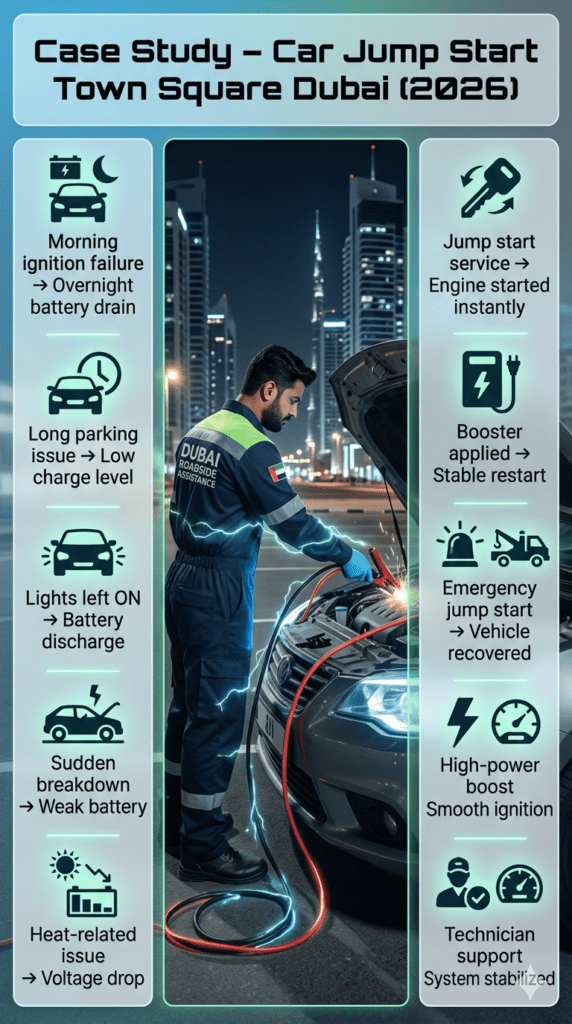 Case Study – Car Jump Start Town Square Dubai (2026)

Morning ignition failure → Overnight battery drain

Long parking issue → Low charge level

Lights left ON → Battery discharge

Sudden breakdown → Weak battery

Heat-related issue → Voltage drop

DUBAI ROADSIDE ASSISTANCE

Jump start service → Engine started instantly

Booster applied → Stable restart

Emergency jump start → Vehicle recovered

High-power boost Smooth ignition

Technician support System stabilized