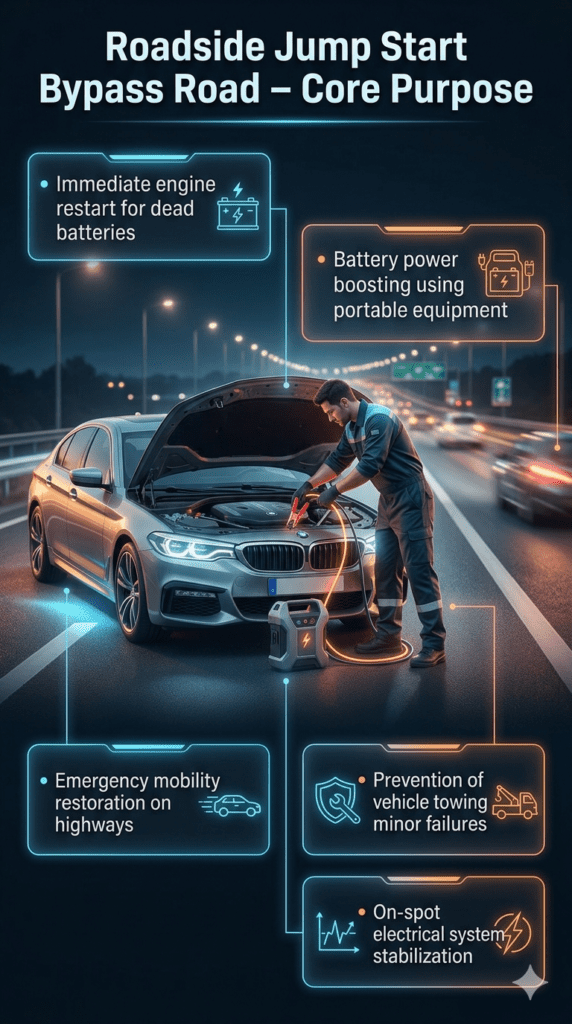 Roadside Jump Start Bypass Road – Core Purpose

• Immediate engine restart for dead batteries

• Battery power boosting using portable equipment

• Emergency mobility restoration on highways

• Prevention of vehicle towing minor failures

• On-spot electrical system stabilization