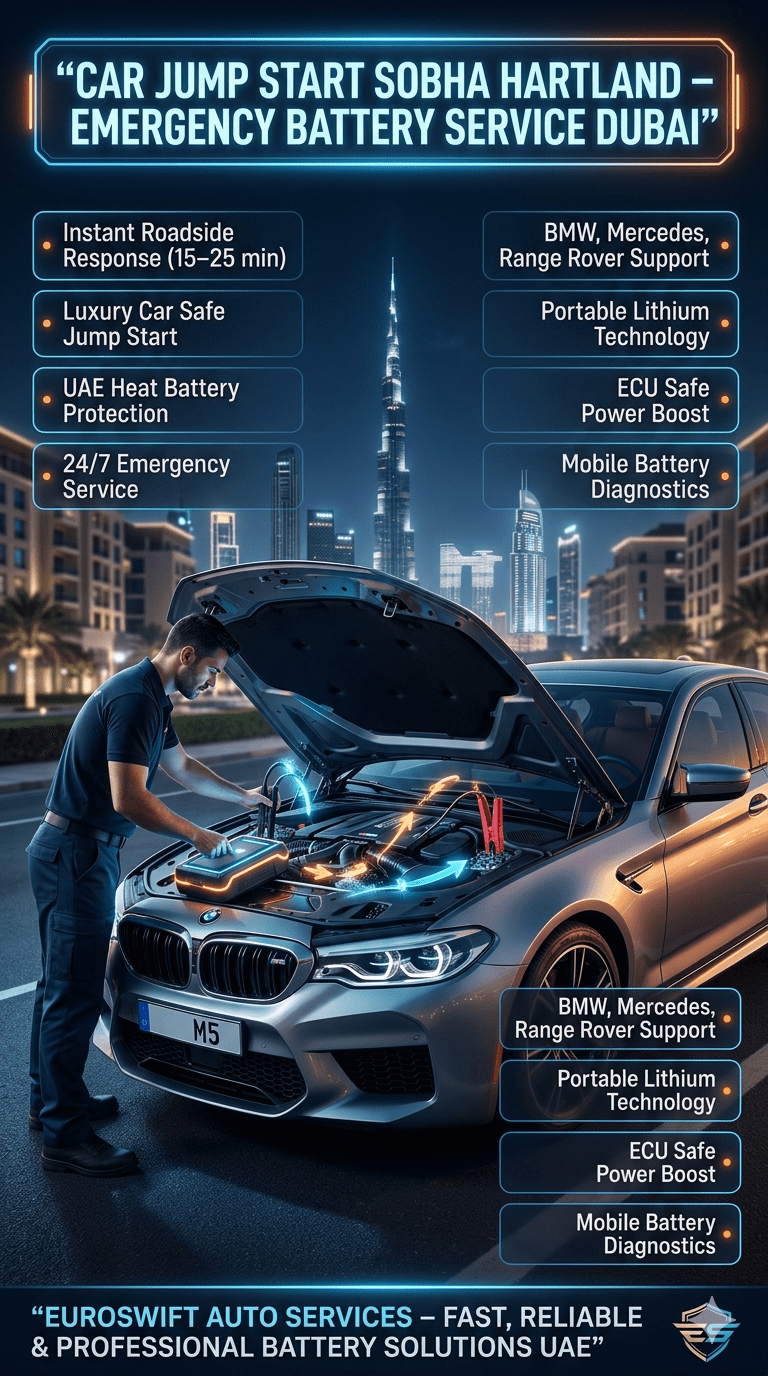 “CAR JUMP START SOBHA HARTLAND – EMERGENCY BATTERY SERVICE DUBAI”

Instant Roadside Response (15–25 min)

Luxury Car Safe Jump Start

UAE Heat Battery Protection

24/7 Emergency Service

BMW, Mercedes, Range Rover Support

Portable Lithium Technology

ECU Safe Power Boost

Mobile Battery Diagnostics

M5

BMW, Mercedes, Range Rover Support

Portable Lithium Technology

ECU Safe Power Boost

Mobile Battery Diagnostics

“EUROSWIFT AUTO SERVICES – FAST, RELIABLE & PROFESSIONAL BATTERY SOLUTIONS UAE”

ES