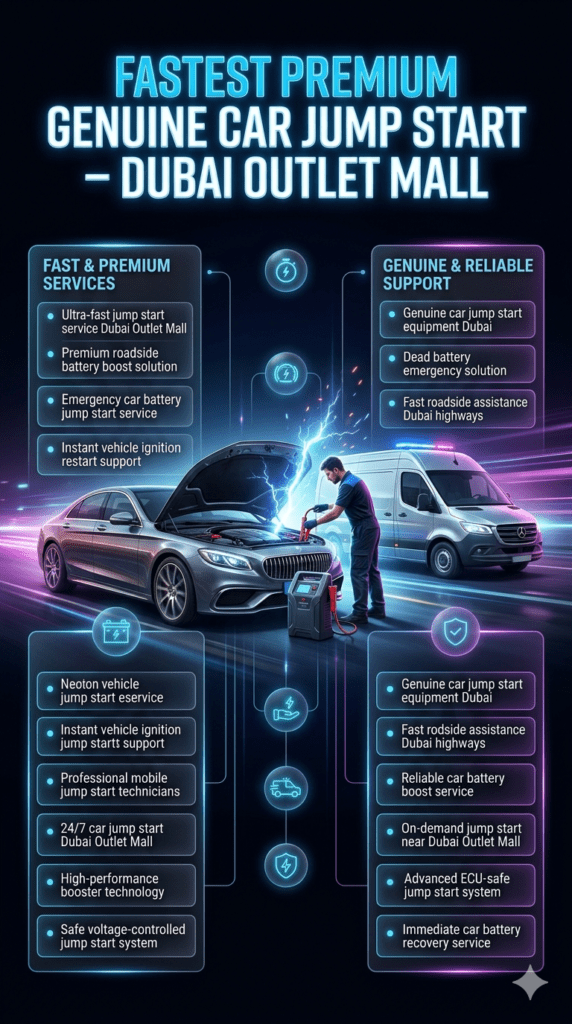 FASTEST PREMIUM GENUINE CAR JUMP START – DUBAI OUTLET MALL

FAST & PREMIUM SERVICES

Ultra-fast jump start service Dubai Outlet Mall

Premium roadside battery boost solution

Emergency car battery jump start service

Instant vehicle ignition restart support

GENUINE & RELIABLE SUPPORT

Genuine car jump start equipment Dubai

Dead battery emergency solution

Fast roadside assistance Dubai highways

Neoton vehicle jump start eservice

Instant vehicle ignition jump startt support

Professional mobile jump start technicians

24/7 car jump start Dubai Outlet Mall

High-performance booster technology

Safe voltage-controlled jump start system

Genuine car jump start equipment Dubai

Fast rodside assistance Dubai highways

Reliable car battery boost service

On-demand jump start near Dubai Outlet Mall

Advanced ECU-safe jump start system

Immediate car battery recovery service