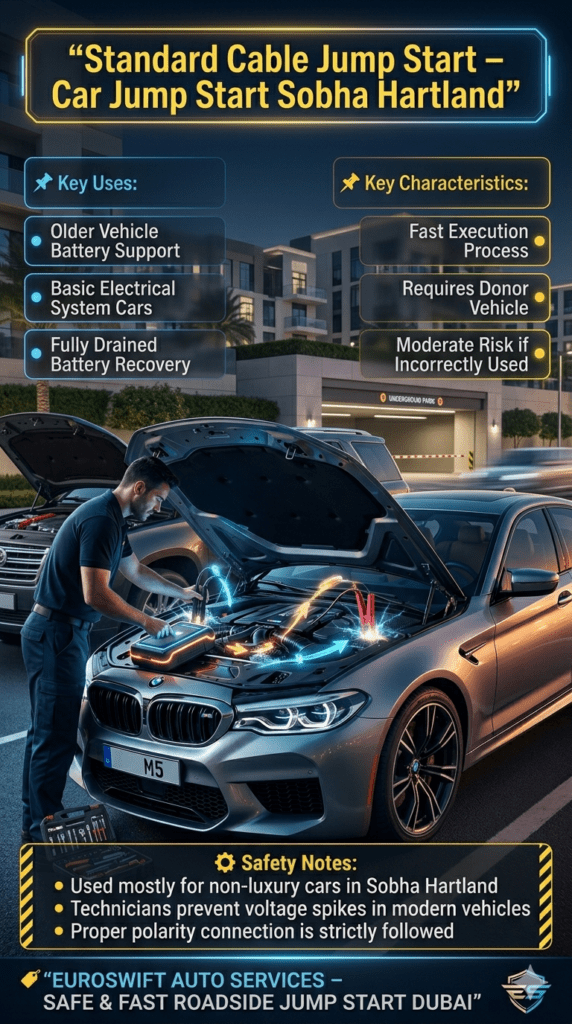 "Standard Cable Jump Start – Car Jump Start Sobha Hartland"

Key Uses:

Older Vehicle Battery Support

Basic Electrical System Cars

Fully Drained Battery Recovery

Key Characteristics:

Fast Execution Process

Requires Donor Vehicle

Moderate Risk if Incorrectly Used

UNDERGROUND PARK

M5

Safety Notes:
• Used mostly for non-luxury cars in Sobha Hartland
• Technicians prevent voltage spikes in modern vehicles
• Proper polarity connection is strictly followed

"EUROSWIFT AUTO SERVICES – SAFE & FAST ROADSIDE JUMP START DUBAI"