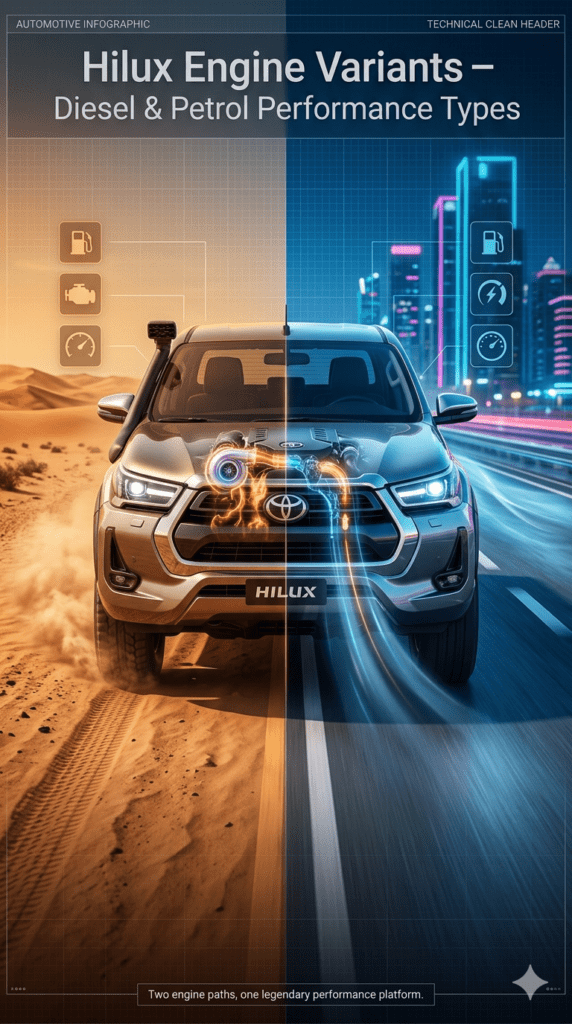 AUTOMOTIVE INFOGRAPHIC

TECHNICAL CLEAN HEADER

Hilux Engine Variants –
Diesel & Petrol Performance Types

HILUX

Two engine paths, one legendary performance platform.