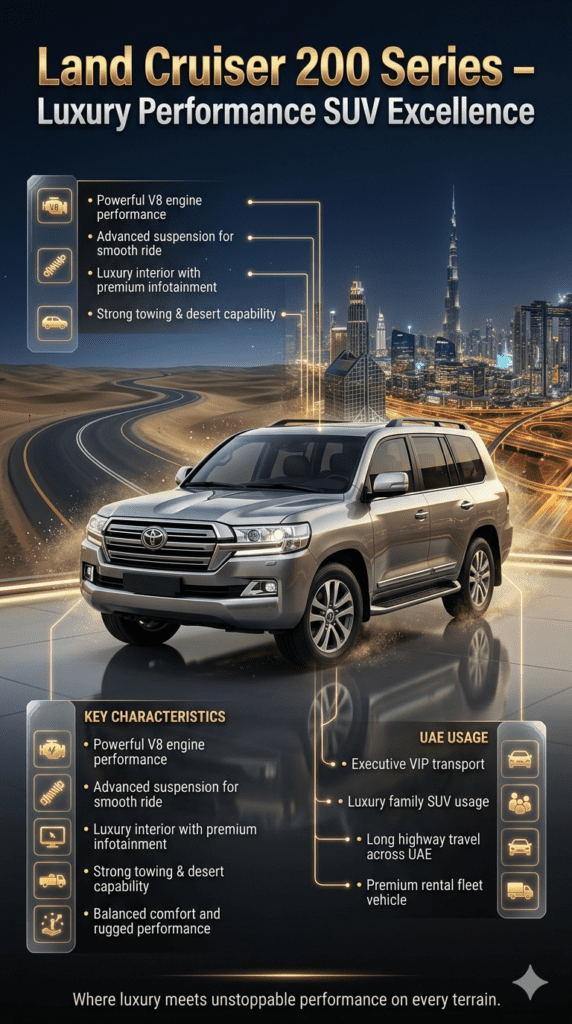 Land Cruiser 200 Series – Luxury Performance SUV Excellence

• Powerful V8 engine performance
• Advanced suspension for smooth ride
• Luxury interior with premium infotainment
• Strong towing & desert capability

KEY CHARACTERISTICS
• Powerful V8 engine performance
• Advanced suspension for smooth ride
• Luxury interior with premium infotainment
• Strong towing & desert capability
• Balanced comfort and rugged performance

UAE USAGE
• Executive VIP transport
• Luxury family SUV usage
• Long highway travel across UAE
• Premium rental fleet vehicle

Where luxury meets unstoppable performance on every terrain.