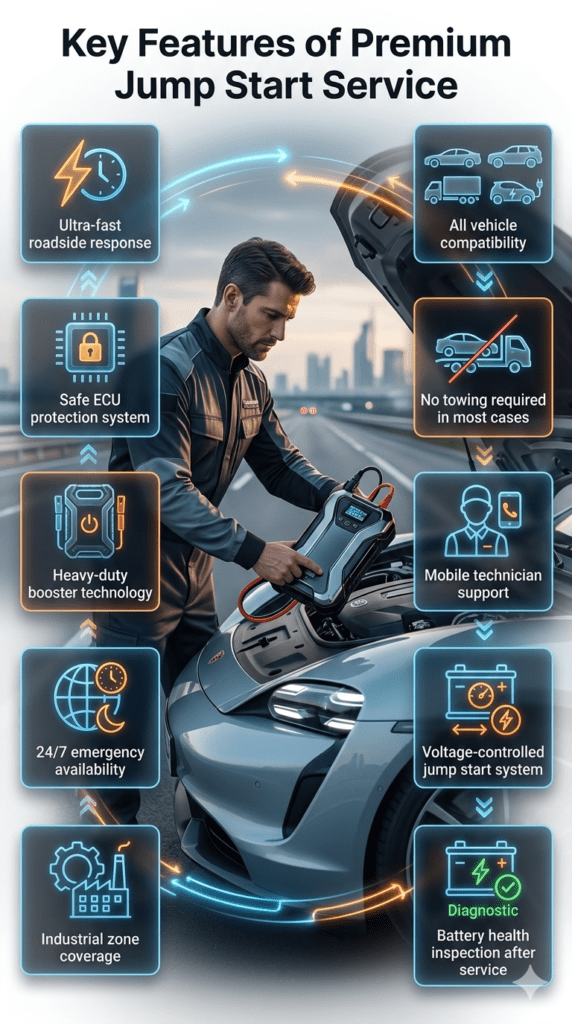 Key Features of Premium Jump Start Service

Ultra-fast roadside response

Safe ECU protection system

Heavy-duty booster technology

24/7 emergency availability

Industrial zone coverage

All vehicle compatibility

No towing required in most cases

Mobile technician support

Voltage-controlled jump start system

Diagnostic

Battery health inspection after service