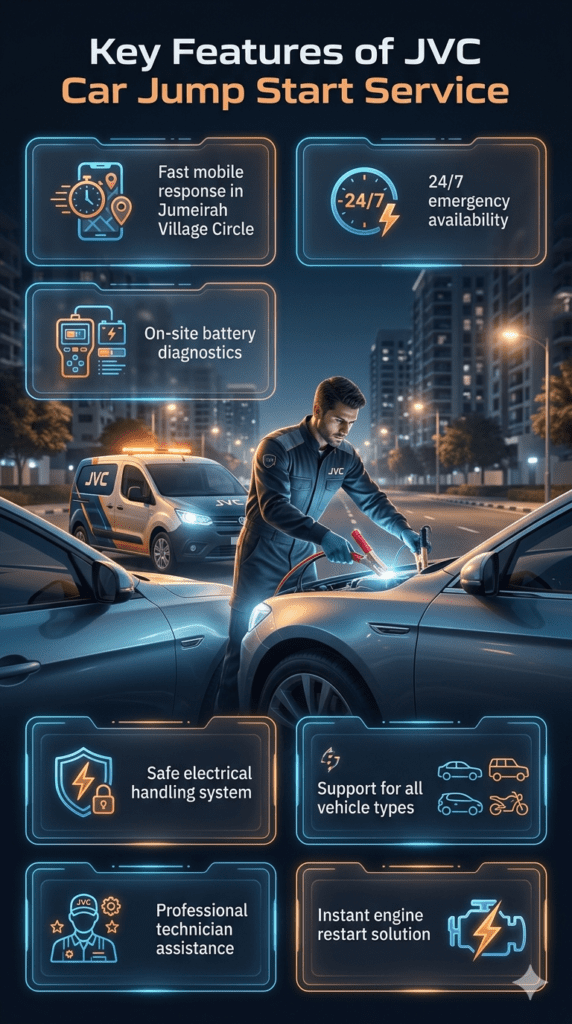 Key Features of JVC
Car Jump Start Service

Fast mobile response in Jumeirah Village Circle

24/7

24/7 emergency availability

On-site battery diagnostics

JVC

JVC

JVC

Safe electrical handling system

Support for all vehicle types

JVC

Professional technician assistance

Instant engine restart solution