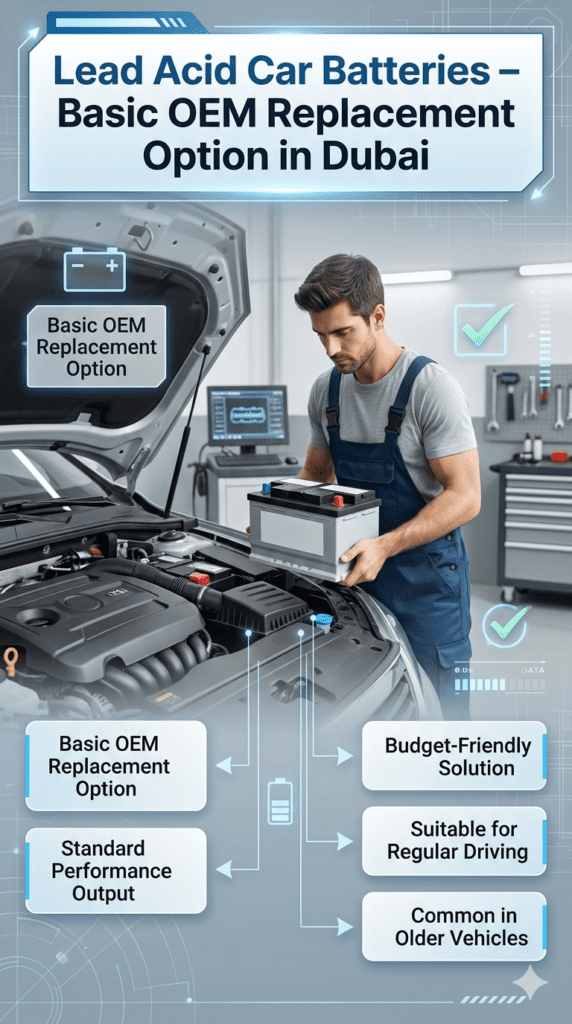 Lead Acid Car Batteries – Basic OEM Replacement Option in Dubai

Basic OEM Replacement Option

DATA

Basic OEM Replacement Option

Standard Performance Output

Budget-Friendly Solution

Suitable for Regular Driving

Common in Older Vehicles