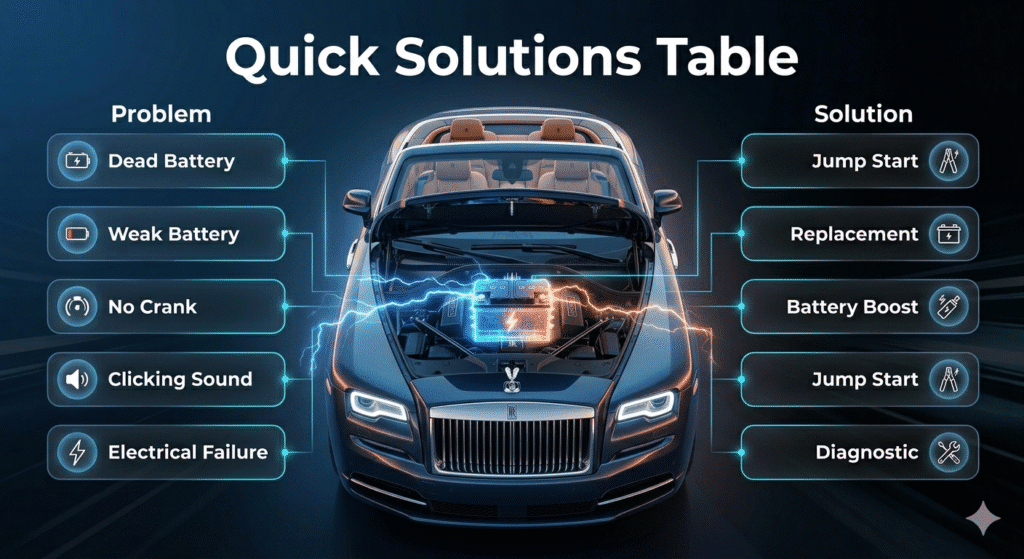 Quick Solutions Table

Problem

Dead Battery

Weak Battery

No Crank

Clicking Sound

Electrical Failure

Solution

Jump Start

Replacement

Battery Boost

Jump Start

Diagnostic