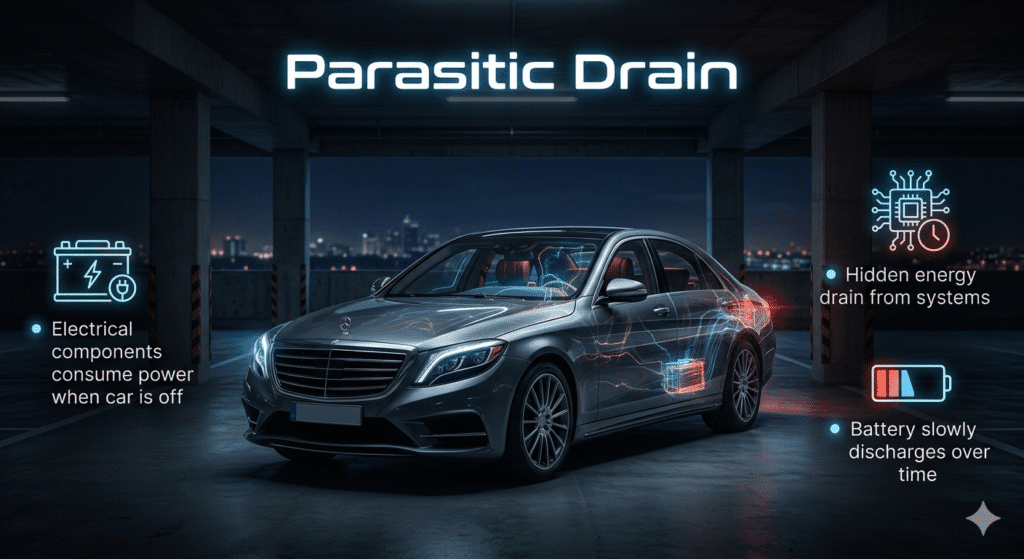 Parasitic Drain

Electrical components consume power when car is off

Hidden energy drain from systems

Battery slowly discharges over time