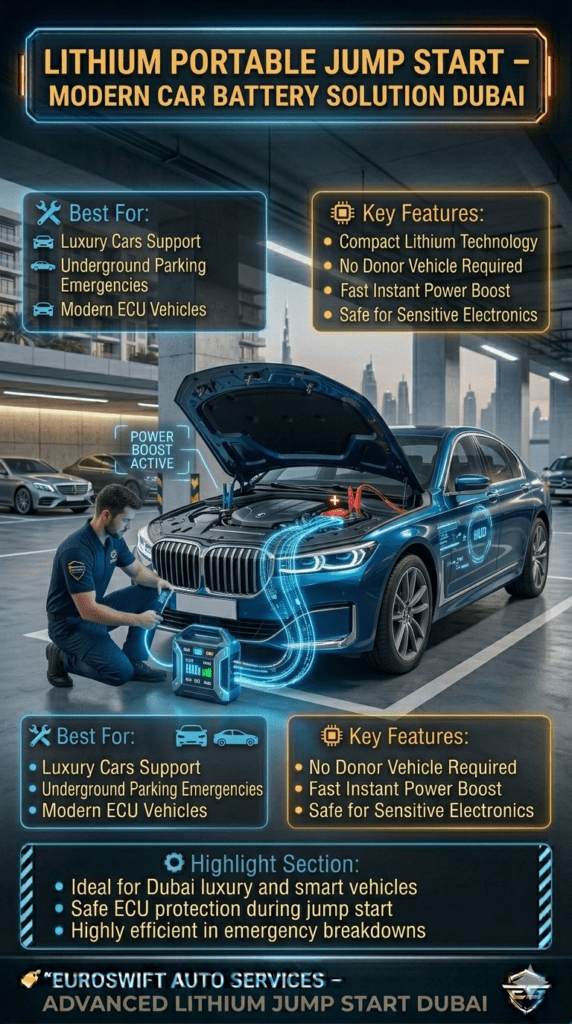 LITHIUM PORTABLE JUMP START – MODERN CAR BATTERY SOLUTION DUBAI

Best For:
Luxury Cars Support
Underground Parking Emergencies
Modern ECU Vehicles

Key Features:
• Compact Lithium Technology
• No Donor Vehicle Required
• Fast Instant Power Boost
• Safe for Sensitive Electronics

POWER BOOST ACTIVE

Best For:
• Luxury Cars Support
• Underground Parking Emergencies
• Modern ECU Vehicles

Key Features:
• No Donor Vehicle Required
• Fast Instant Power Boost
• Safe for Sensitive Electronics

Highlight Section:
• Ideal for Dubai luxury and smart vehicles
• Safe ECU protection during jump start
• Highly efficient in emergency breakdowns

"EUROSWIFT AUTO SERVICES –
ADVANCED LITHIUM JUMP START DUBAI