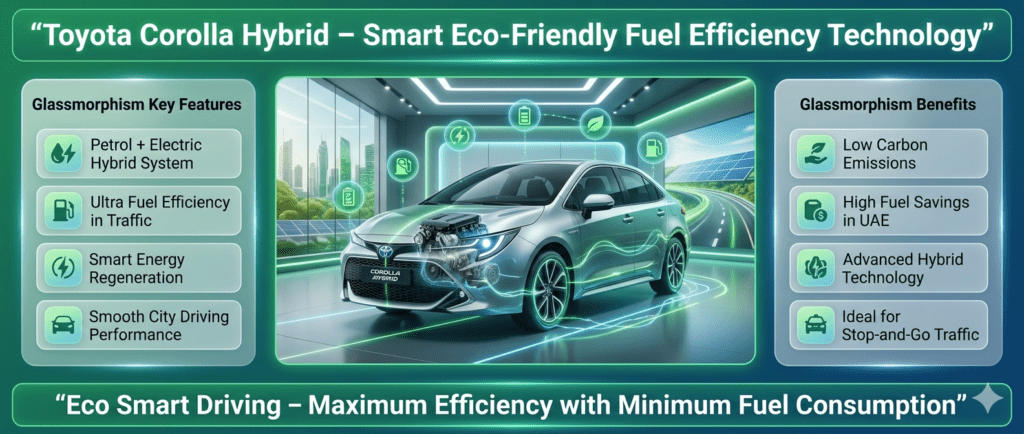 “Toyota Corolla Hybrid – Smart Eco-Friendly Fuel Efficiency Technology”

Glassmorphism Key Features

Petrol + Electric Hybrid System

Ultra Fuel Efficiency in Traffic

Smart Energy Regeneration

Smooth City Driving Performance

COROLLA HYBRID

Glassmorphism Benefits

Low Carbon Emissions

High Fuel Savings in UAE

Advanced Hybrid Technology

Ideal for Stop-and-Go Traffic

“Eco Smart Driving – Maximum Efficiency with Minimum Fuel Consumption”