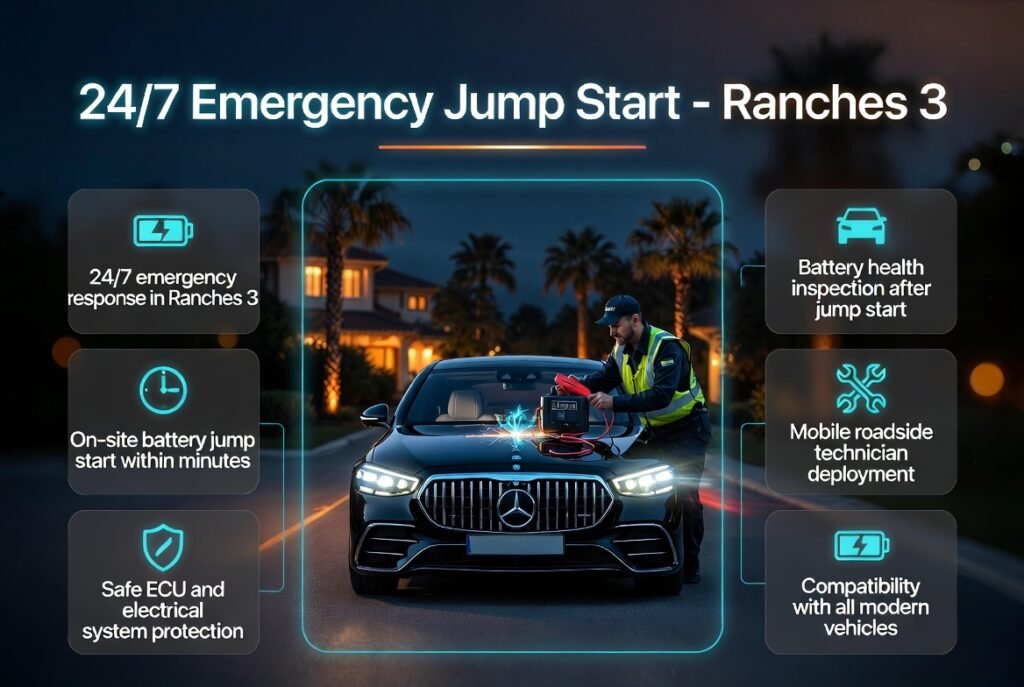 24/7 Emergency Jump Start - Ranches 3

24/7 emergency response in Ranches 3

On-site battery jump start within minutes

Safe ECU and electrical system protection

Battery health inspection after jump start

Mobile roadside technician deployment

Compatibility with all modern vehicles