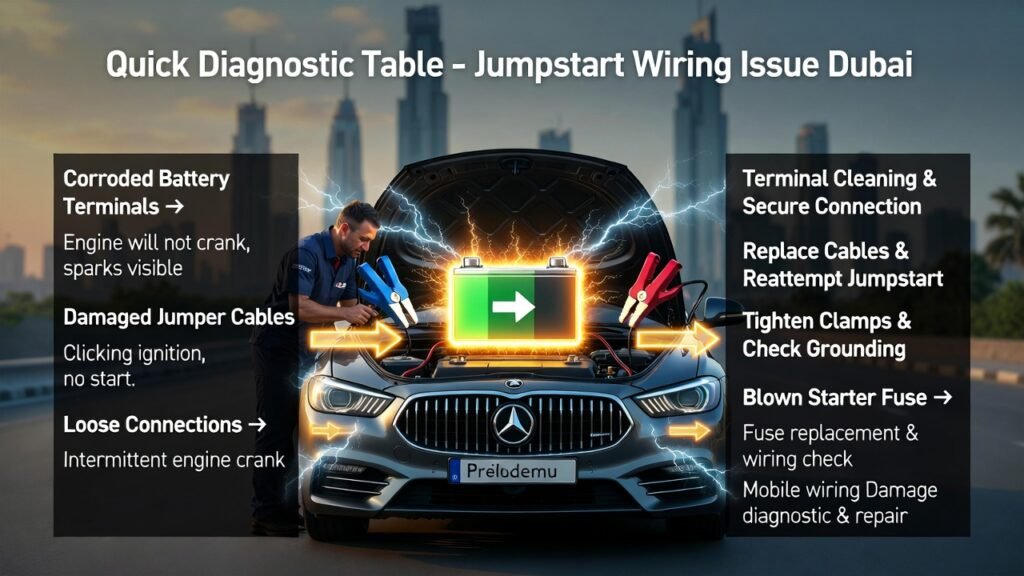 Quick Diagnostic Table - Jumpstart Wiring Issue Dubai

Corroded Battery Terminals →

Engine will not crank, sparks visible

Damaged Jumper Cables

Clicking ignition, no start.

Loose Connections →

Intermittent engine crank

Prelodemu

Terminal Cleaning & Secure Connection

Replace Cables & Reattempt Jumpstart

Tighten Clamps & Check Grounding

Blown Starter Fuse →

Fuse replacement & wiring check

Mobile wiring Damage diagnostic & repair