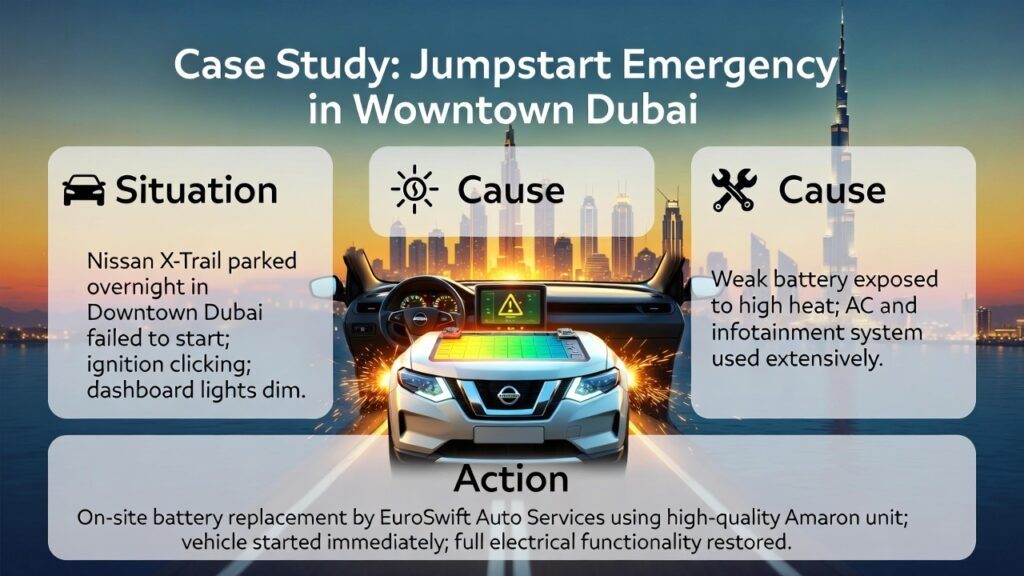 Case Study: Jumpstart Emergency in Wowntown Dubai

Situation

Nissan X-Trail parked overnight in Downtown Dubai failed to start; ignition clicking; dashboard lights dim.

Cause

Cause

Weak battery exposed to high heat; AC and infotainment system used extensively.

Action

On-site battery replacement by EuroSwift Auto Services using high-quality Amaron unit; vehicle started immediately; full electrical functionality restored.