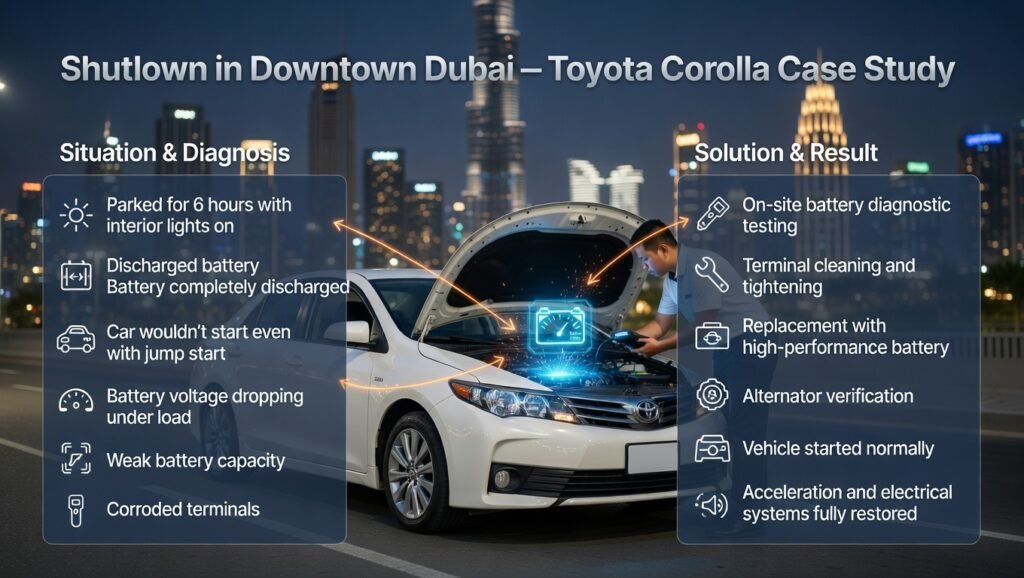 Shutlown in Downtown Dubai – Toyota Corolla Case Study

Situation & Diagnosis

Parked for 6 hours with interior lights on

Discharged battery
Battery completely discharged

Car wouldn't start even with jump start

Battery voltage dropping under load

Weak battery capacity

Corroded terminals

Solution & Result

On-site battery diagnostic testing

Terminal cleaning and tightening

Replacement with high-performance battery

Alternator verification

Vehicle started normally

Acceleration and electrical systems fully restored