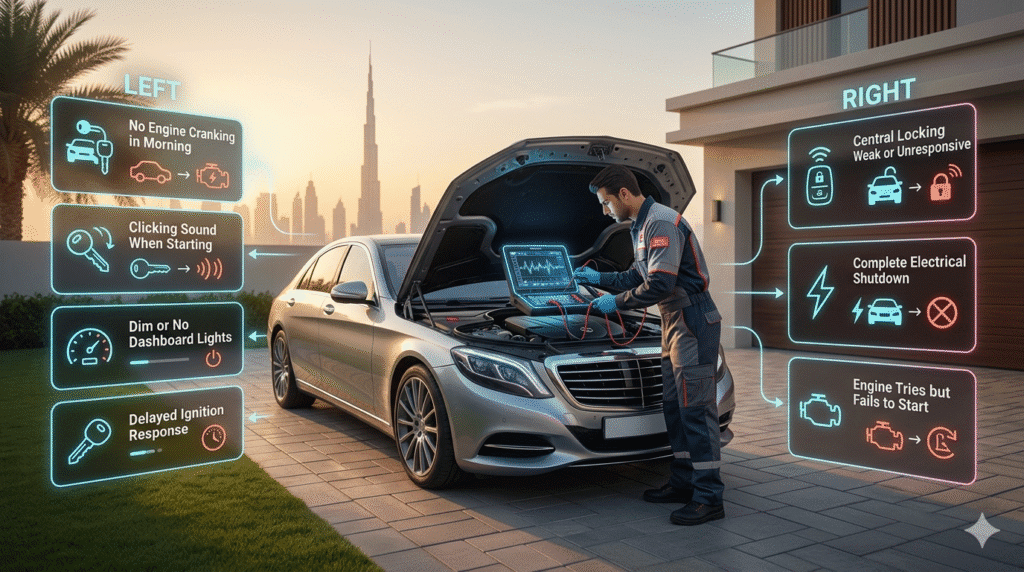 LEFT

No Engine Cranking in Morning

Clicking Sound When Starting

Dim or No Dashboard Lights

Delayed Ignition Response

RIGHT

Central Locking Weak or Unresponsive

Complete Electrical Shutdown

Engine Tries but Fails to Start