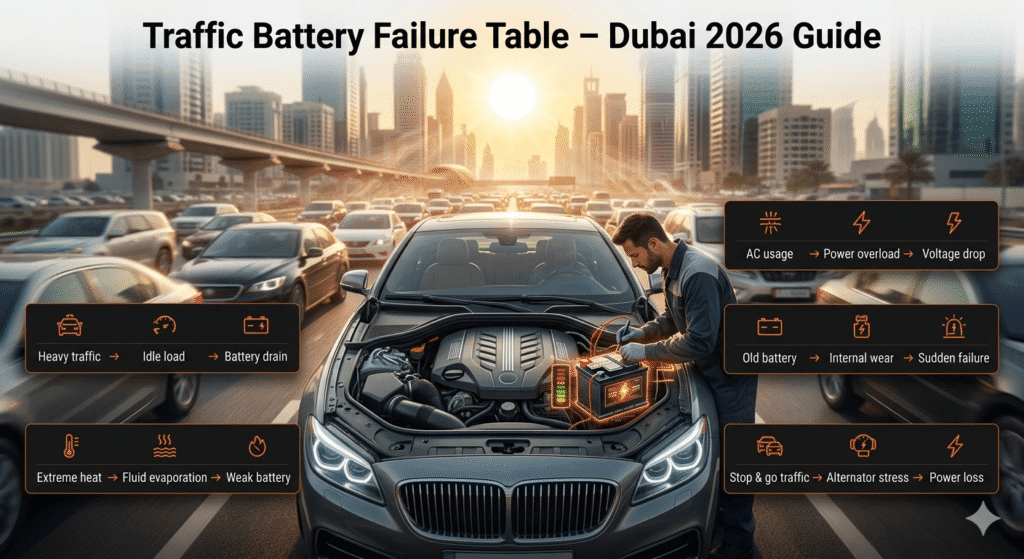 Traffic Battery Failure Table – Dubai 2026 Guide

Heavy traffic → Idle load → Battery drain

Extreme heat → Fluid evaporation → Weak battery

AC usage → Power overload → Voltage drop

Old battery → Internal wear → Sudden failure

Stop & go traffic → Alternator stress → Power loss