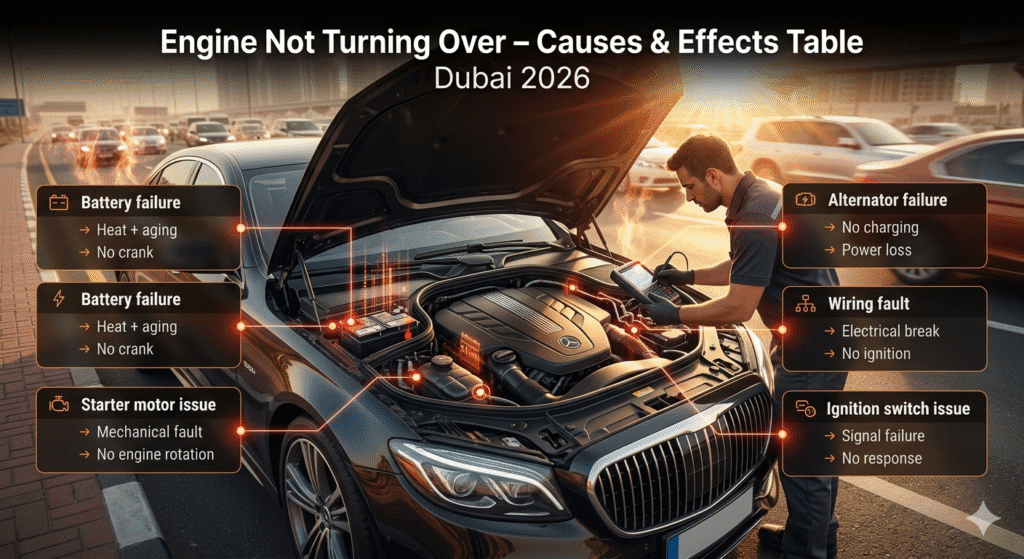 Engine Not Turning Over – Causes & Effects Table
Dubai 2026

Battery failure
→ Heat + aging
→ No crank

Battery failure
→ Heat + aging
→ No crank

Starter motor issue
→ Mechanical fault
→ No engine rotation

Alternator failure
→ No charging
→ Power loss

Wiring fault
→ Electrical break
→ No ignition

Ignition switch issue
→ Signal failure
→ No response