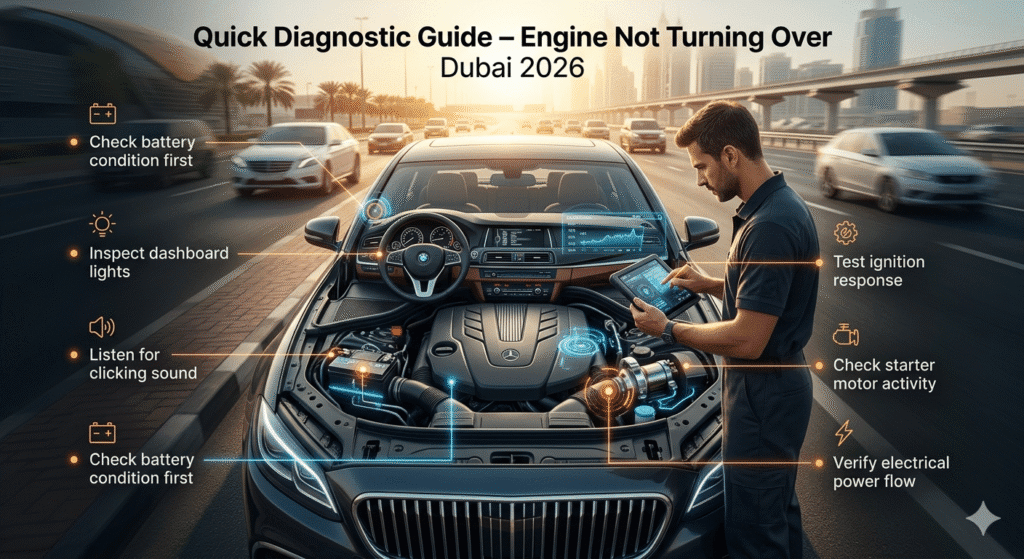 Quick Diagnostic Guide – Engine Not Turning Over
Dubai 2026

Check battery condition first

Inspect dashboard lights

Listen for clicking sound

Check battery condition first

Test ignition response

Check starter motor activity

Verify electrical power flow