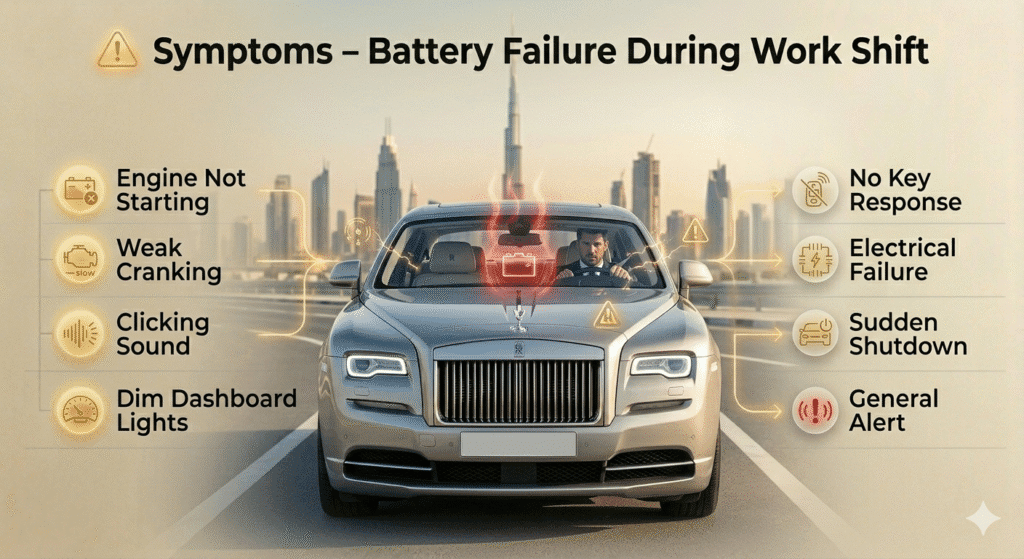 Symptoms – Battery Failure During Work Shift

Engine Not Starting

SLOW

Weak Cranking

Clicking Sound

Dim Dashboard Lights

No Key Response

Electrical Failure

Sudden Shutdown

General Alert