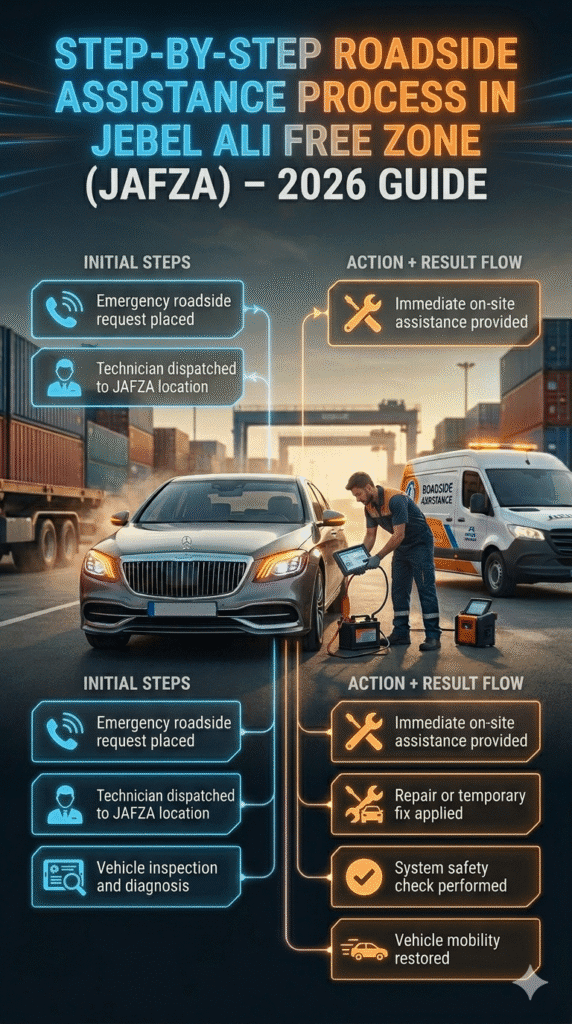 STEP-BY-STEP ROADSIDE ASSISTANCE PROCESS IN JEBEL ALI FREE ZONE (JAFZA) – 2026 GUIDE

INITIAL STEPS

Emergency roadside request placed

Technician dispatched to JAFZA location

ACTION + RESULT FLOW

Immediate on-site assistance provided

ROADSIDE ASSISTANCE

INITIAL STEPS

Emergency roadside request placed

Technician dispatched to JAFZA location

Vehicle inspection and diagnosis

ACTION + RESULT FLOW

Immediate on-site assistance provided

Repair or temporary fix applied

System safety check performed

Vehicle mobility restored