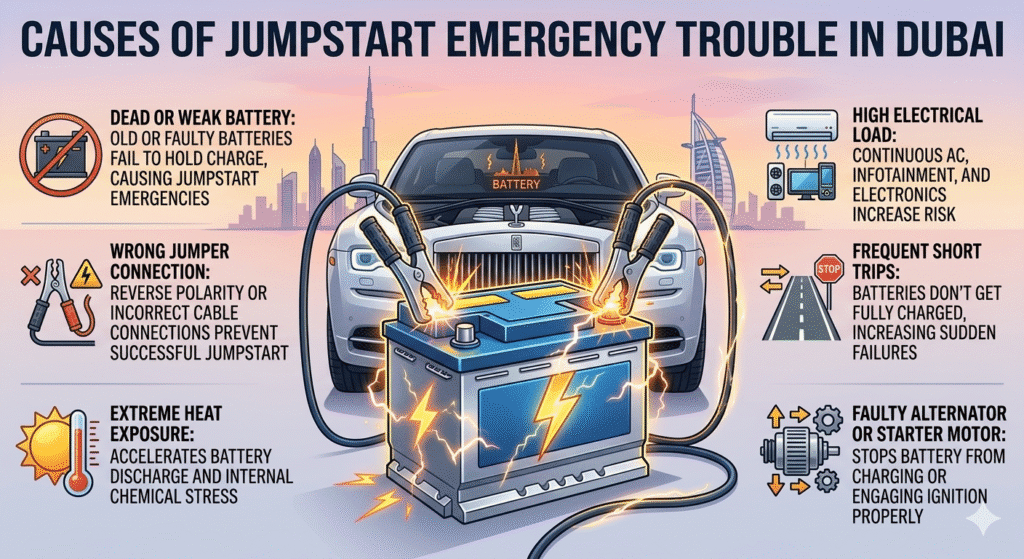 CAUSES OF JUMPSTART EMERGENCY TROUBLE IN DUBAI

DEAD OR WEAK BATTERY: OLD OR FAULTY BATTERIES FAIL TO HOLD CHARGE, CAUSING JUMPSTART EMERGENCIES

WRONG JUMPER CONNECTION: REVERSE POLARITY OR INCORRECT CABLE CONNECTIONS PREVENT SUCCESSFUL JUMPSTART

EXTREME HEAT EXPOSURE: ACCELERATES BATTERY DISCHARGE AND INTERNAL CHEMICAL STRESS

BATTERY

HIGH ELECTRICAL LOAD: CONTINUOUS AC, INFOTAINMENT, AND ELECTRONICS INCREASE RISK

STOP

FREQUENT SHORT TRIPS: BATTERIES DON'T GET FULLY CHARGED, INCREASING SUDDEN FAILURES

FAULTY ALTERNATOR OR STARTER MOTOR: STOPS BATTERY FROM CHARGING OR ENGAGING IGNITION PROPERLY