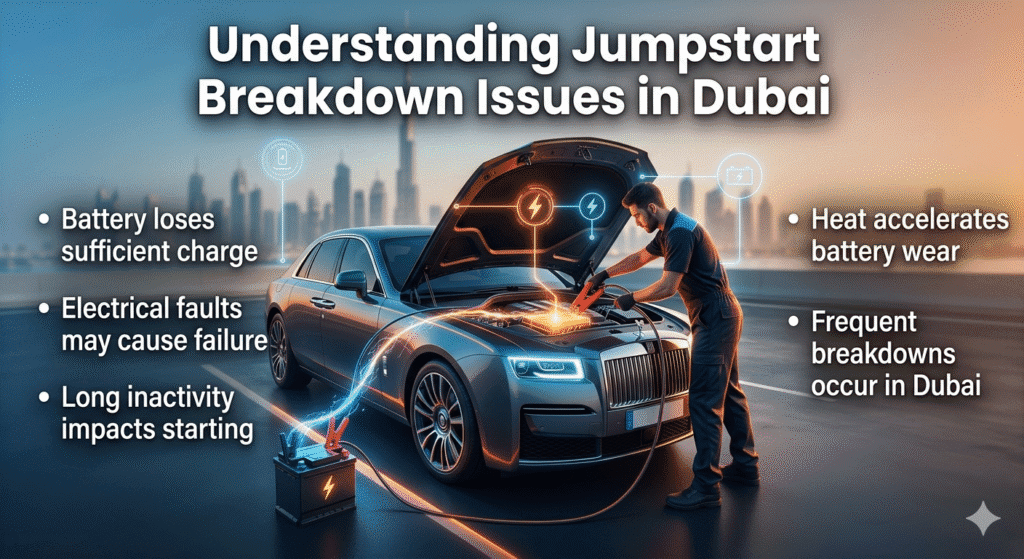 Understanding Jumpstart Breakdown Issues in Dubai

• Battery loses sufficient charge

• Electrical faults may cause failure

• Long inactivity impacts starting

• Heat accelerates battery wear

• Frequent breakdowns occur in Dubai