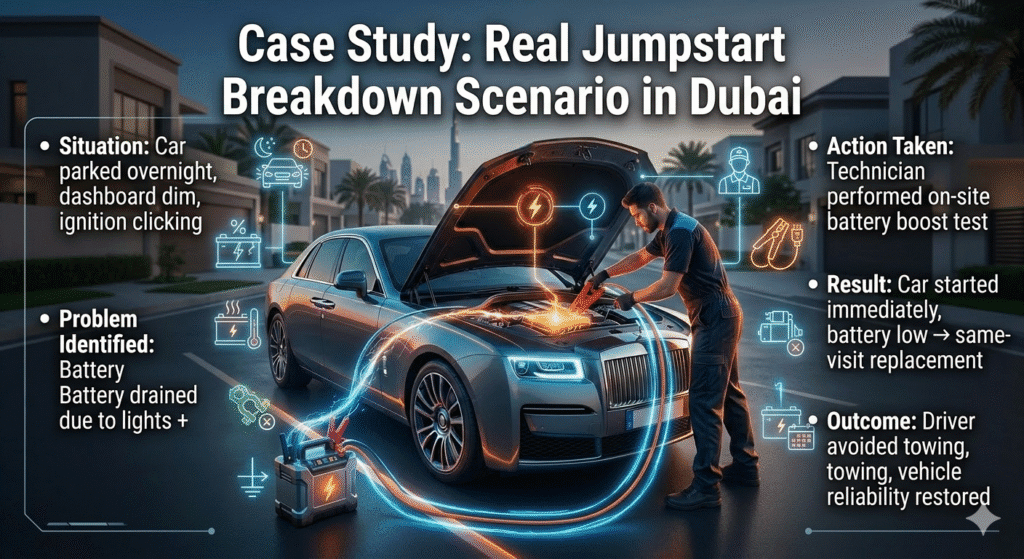 Case Study: Real Jumpstart Breakdown Scenario in Dubai

• Situation: Car parked overnight, dashboard dim, ignition clicking

• Problem Identified: Battery Battery drained due to lights +

• Action Taken: Technician performed on-site battery boost test

• Result: Car started immediately, battery low → same-visit replacement

• Outcome: Driver avoided towing, towing, vehicle reliability restored