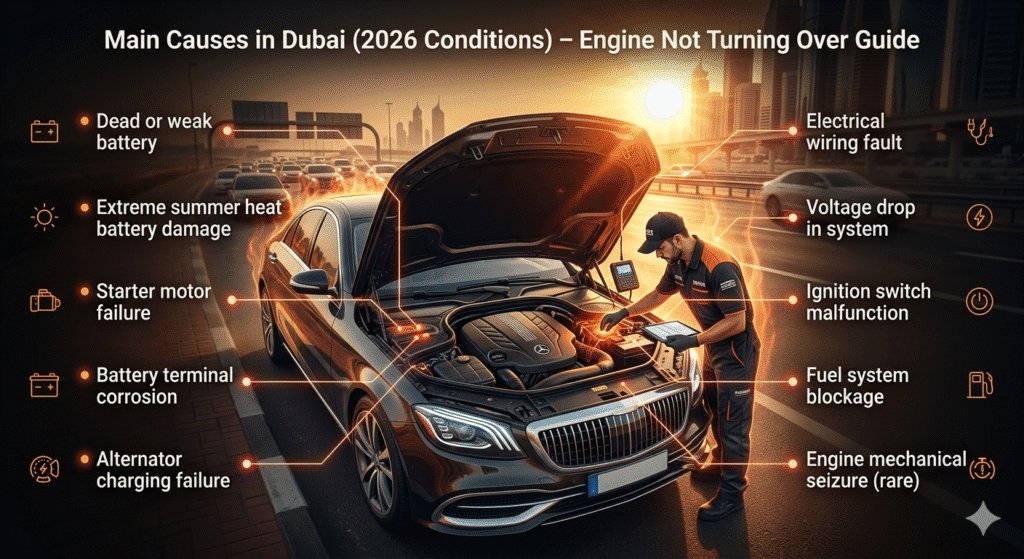 Main Causes in Dubai (2026 Conditions) – Engine Not Turning Over Guide

Dead or weak battery

Extreme summer heat battery damage

Starter motor failure

Battery terminal corrosion

Alternator charging failure

Electrical wiring fault

Voltage drop in system

Ignition switch malfunction

Fuel system blockage

Engine mechanical seizure (rare)