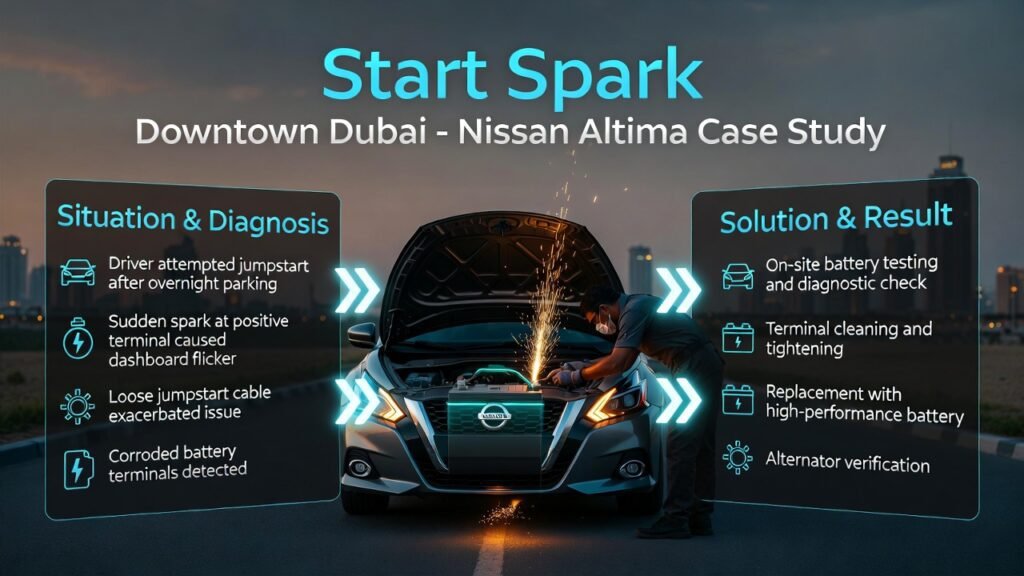 Start Spark

Downtown Dubai - Nissan Altima Case Study

Situation & Diagnosis

Driver attempted jumpstart after overnight parking

Sudden spark at positive terminal caused dashboard flicker

Loose jumpstart cable exacerbated issue

Corroded battery terminals detected

Solution & Result

On-site battery testing and diagnostic check

Terminal cleaning and tightening

Replacement with high-performance battery

Alternator verification