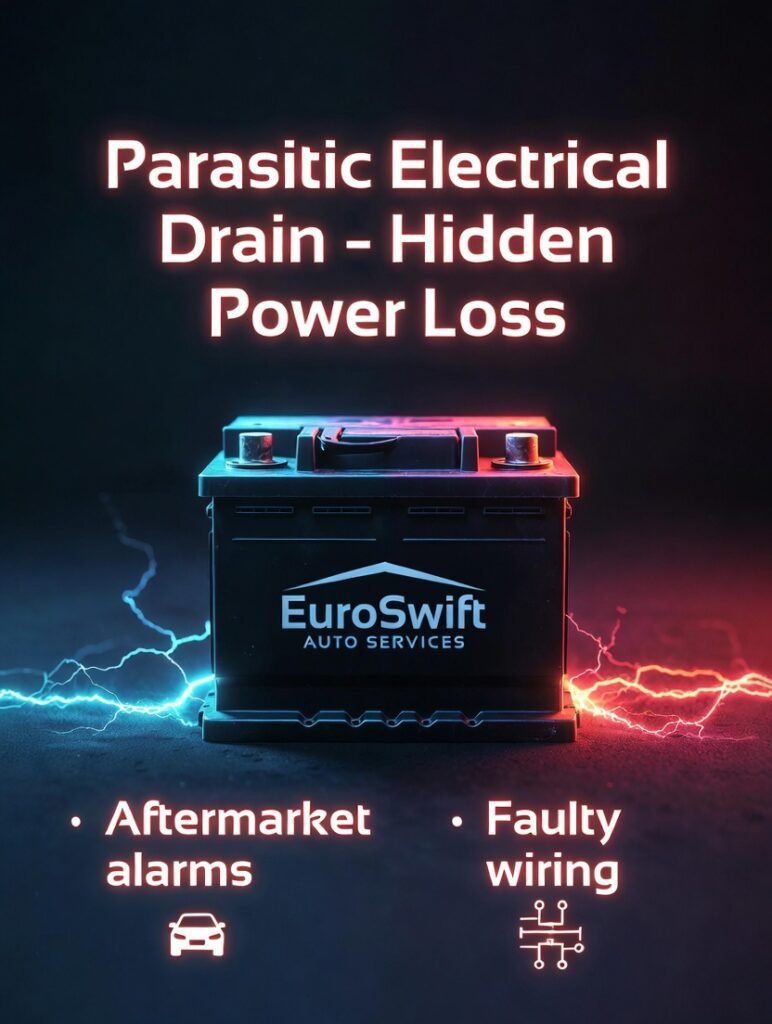 Parasitic Electrical Drain - Hidden Power Loss

EuroSwift
AUTO SERVICES

• Aftermarket alarms

• Faulty wiring