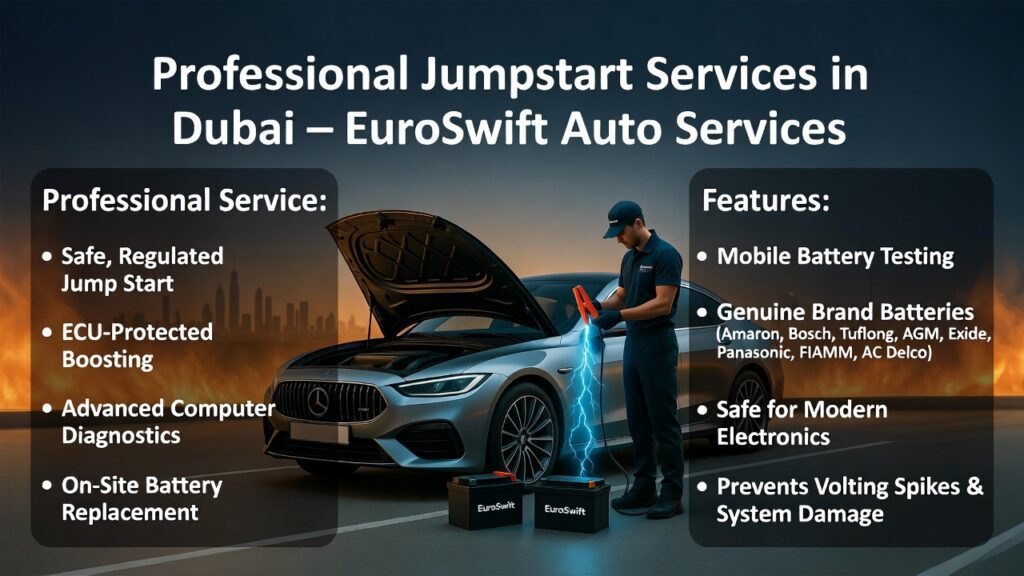 Professional Jumpstart Services in Dubai – EuroSwift Auto Services

Professional Service:

• Safe, Regulated Jump Start

• ECU-Protected Boosting

• Advanced Computer Diagnostics

• On-Site Battery Replacement

Features:

• Mobile Battery Testing

• Genuine Brand Batteries (Amaron, Bosch, Tuflong, AGM, Exide, Panasonic, FIAMM, AC Delco)

• Safe for Modern Electronics

• Prevents Volting Spikes & System Damage

EuroSwift

EuroSwift