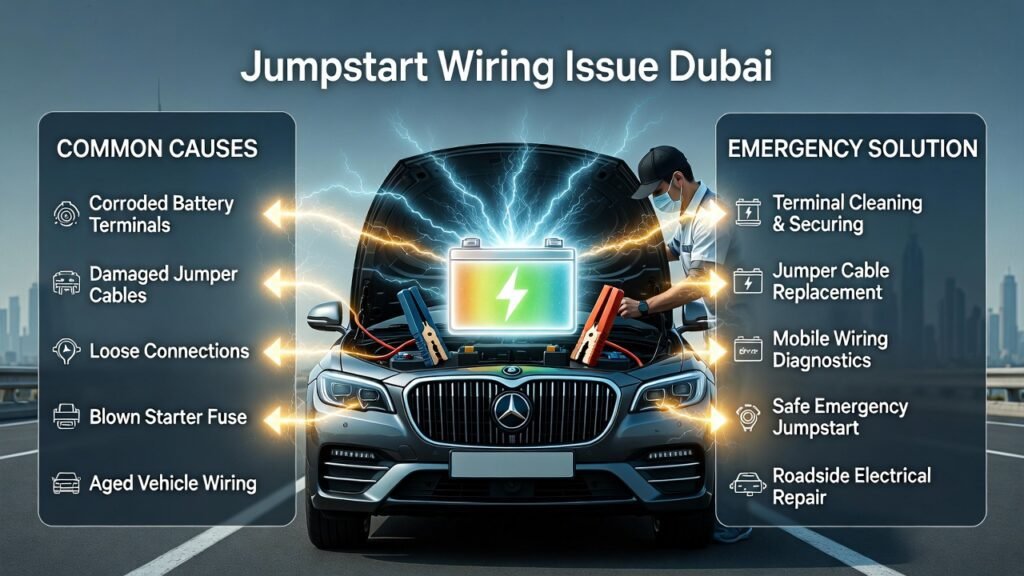 Jumpstart Wiring Issue Dubai

COMMON CAUSES

Corroded Battery Terminals

Damaged Jumper Cables

Loose Connections

Blown Starter Fuse

Aged Vehicle Wiring

EMERGENCY SOLUTION

Terminal Cleaning & Securing

Jumper Cable Replacement

Mobile Wiring Diagnostics

Safe Emergency Jumpstart

Roadside Electrical Repair