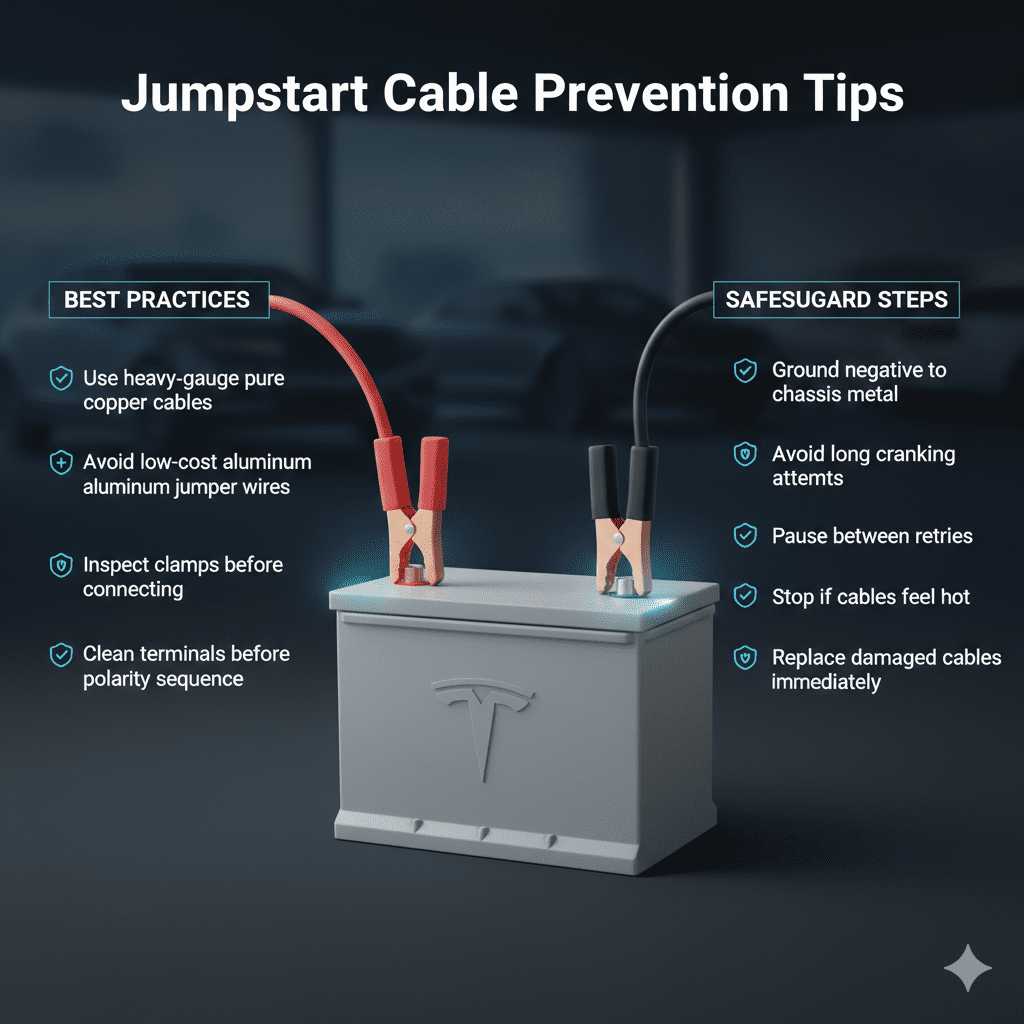 Jumpstart Cable Prevention Tips

BEST PRACTICES

Use heavy-gauge pure copper cables

Avoid low-cost aluminum aluminum jumper wires

Inspect clamps before connecting

Clean terminals before polarity sequence

SAFESUGARD STEPS

Ground negative to chassis metal

Avoid long cranking attemts

Pause between retries

Stop if cables feel hot

Replace damaged cables immediately