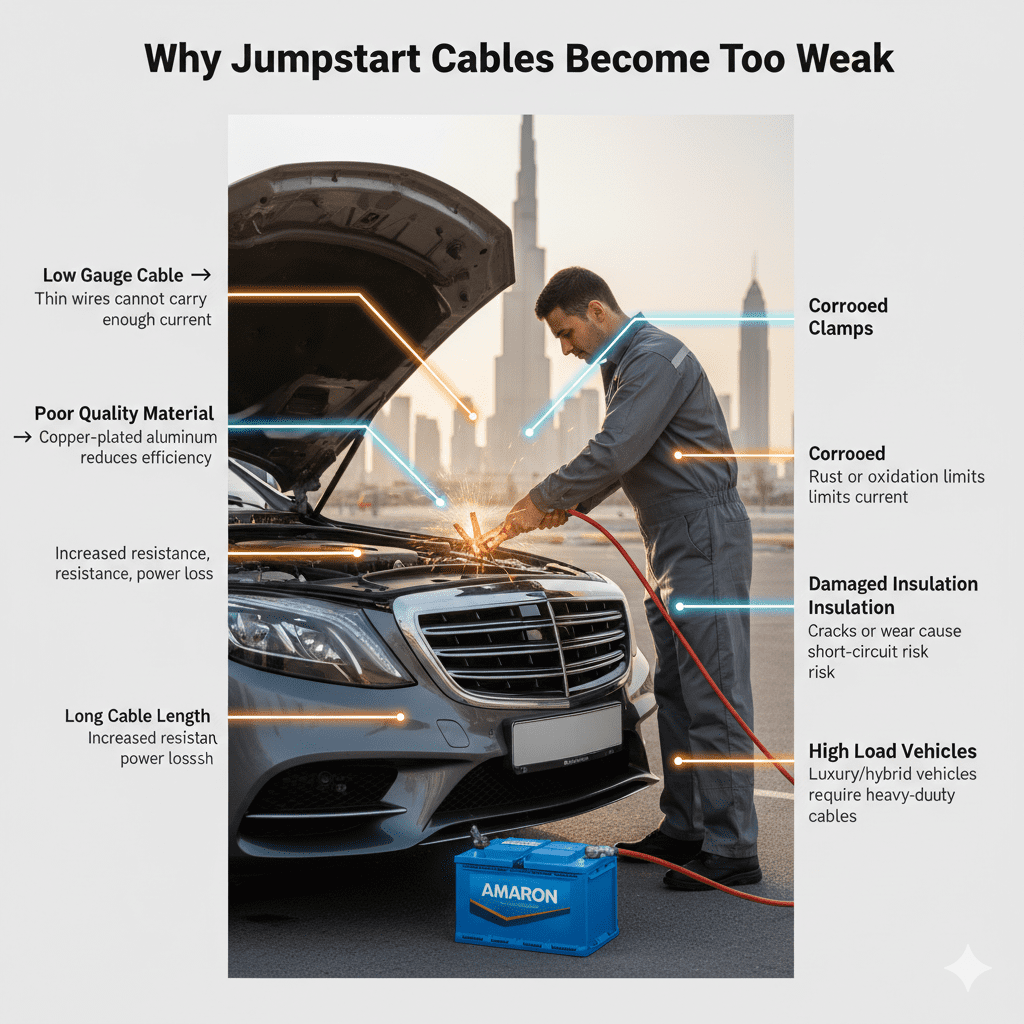 Why Jumpstart Cables Become Too Weak

Low Gauge Cable →
Thin wires cannot carry enough current

Poor Quality Material
→ Copper-plated aluminum reduces efficiency

Increased resistance, resistance, power loss

Long Cable Length
Increased resistan power losssh

Corrooed Clamps

Corrooed
Rust or oxidation limits limits current

Damaged Insulation Insulation
Cracks or wear cause short-circuit risk risk

High Load Vehicles
Luxury/hybrid vehicles require heavy-duuty cables

AMARON