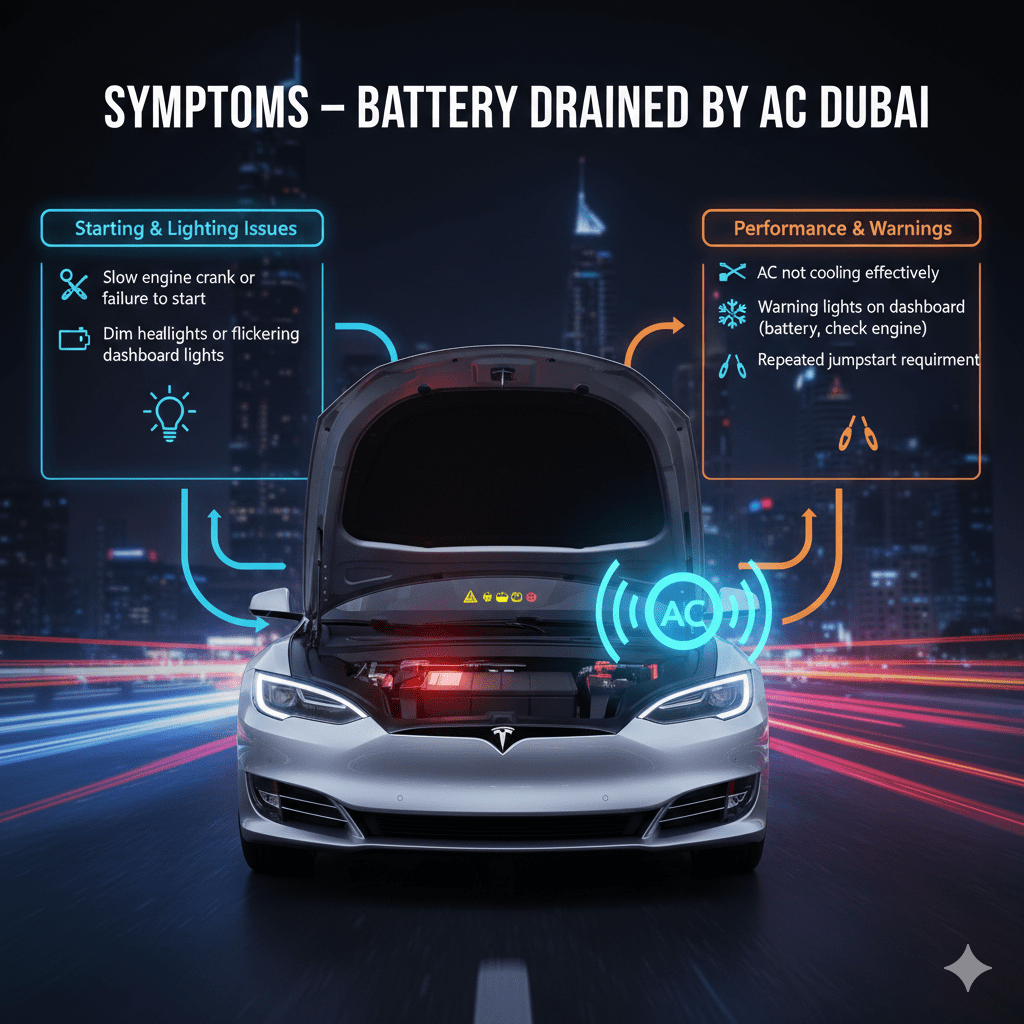 SYMPTOMS – BATTERY DRAINED BY AC DUBAI

Starting & Lighting Issues

Slow engine crank or failure to start

Dim heallights or flickering dashboard lights

Performance & Warnings

AC not cooling effectively

Warning lights on dashboard (battery, check engine)

Repeated jumpstart requirment

AC