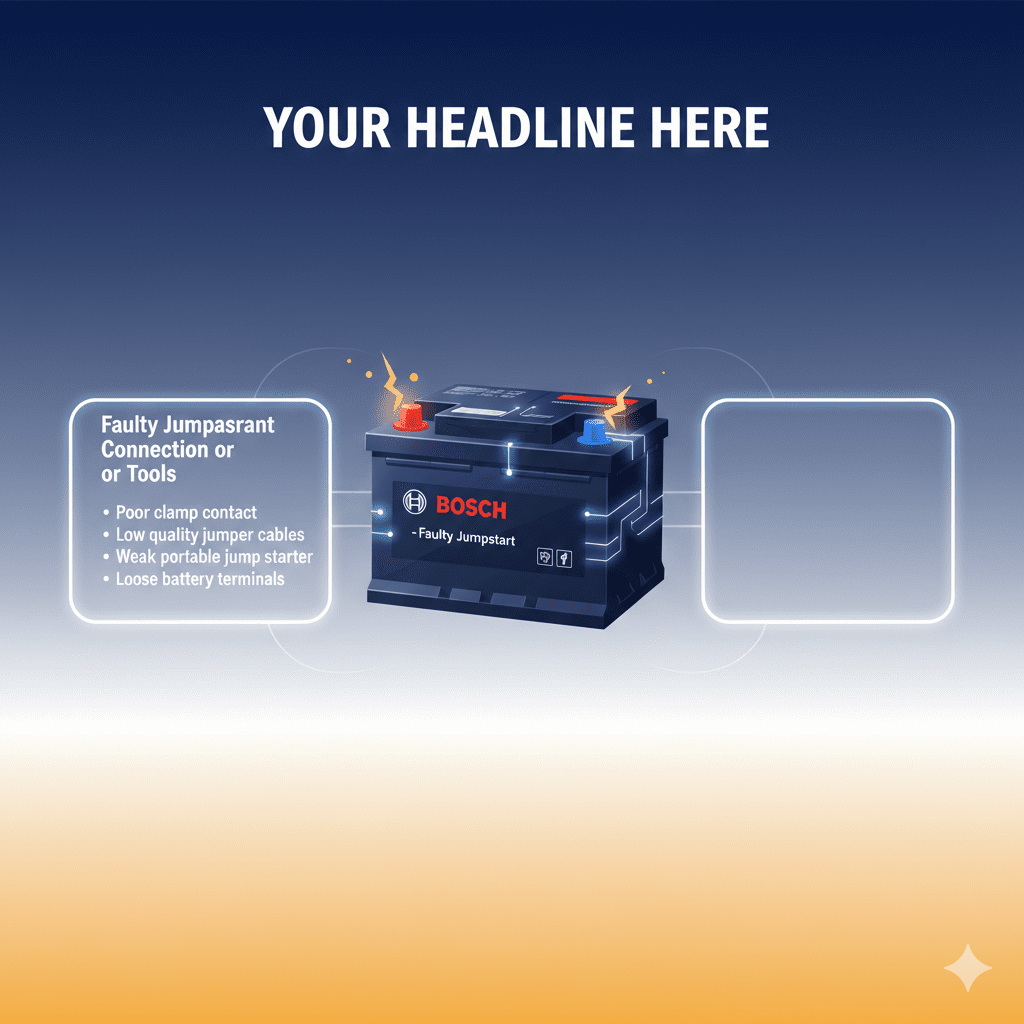 YOUR HEADLINE HERE

Faulty Jumpasrant Connection or or Tools

• Poor clamp contact
• Low quality jumper cables
• Weak portable jump starter
• Loose battery terminals

BOSCH

- Faulty Jumpstart