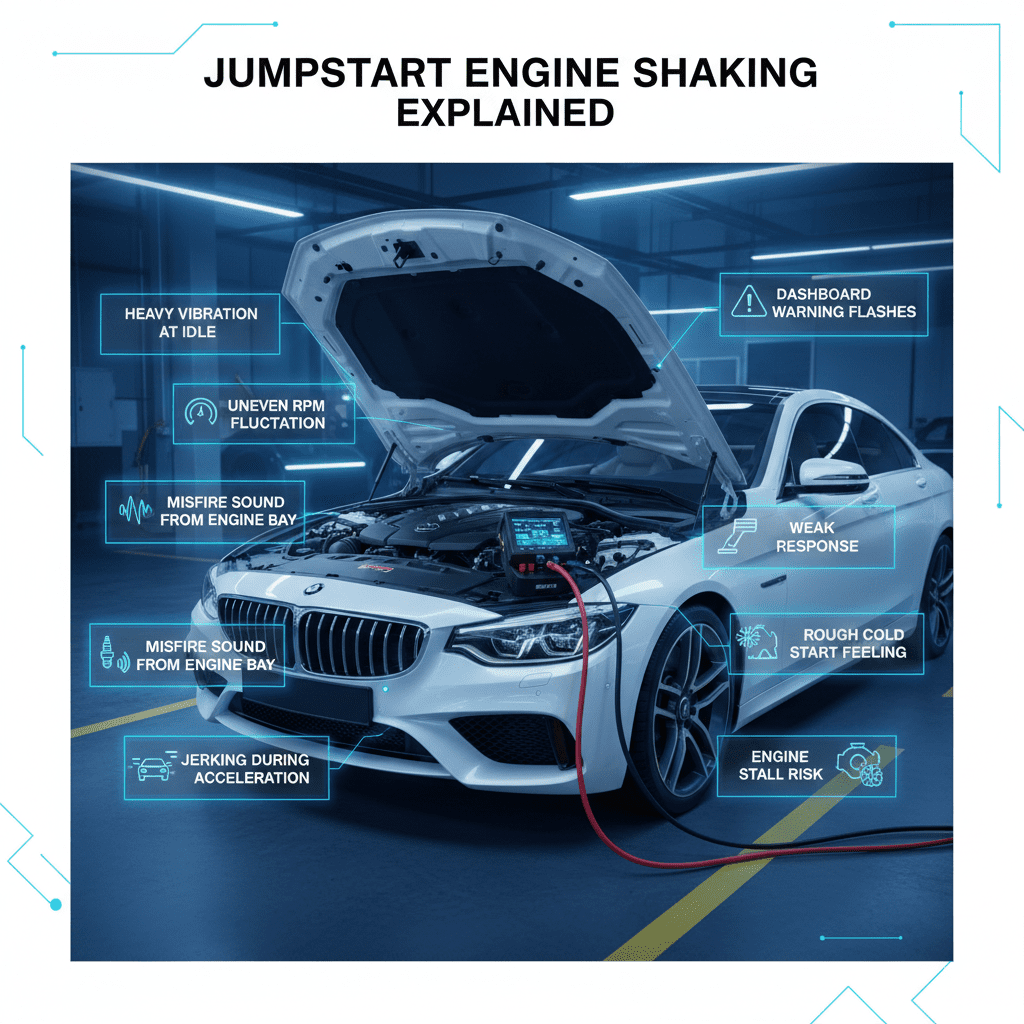 JUMPSTART ENGINE SHAKING EXPLAINED

HEAVY VIBRATION AT IDLE

UNEVEN RPM FLUCTATION

MISFIRE SOUND FROM ENGINE BAY

MISFIRE SOUND FROM ENGINE BAY

JERKING DURING ACCELERATION

DASHBOARD WARNING FLASHES

WEAK RESPONSE

ROUGH COLD START FEELING

ENGINE STALL RISK