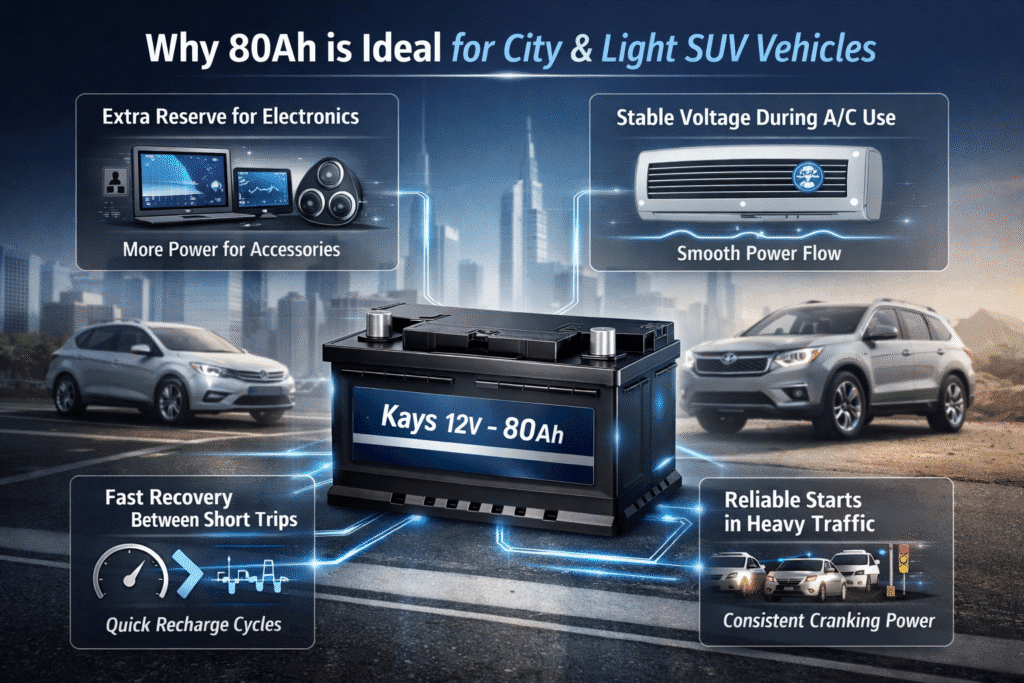 Why 80Ah is Ideal for City & Light SUV Vehicles

Extra Reserve for Electronics

More Power for Accessories

Stable Voltage During A/C Use

Smooth Power Flow

Kays 12V - 80Ah

Fast Recovery Between Short Trips

Quick Recharge Cycles

Reliable Starts in Heavy Traffic

Consistent Cranking Power