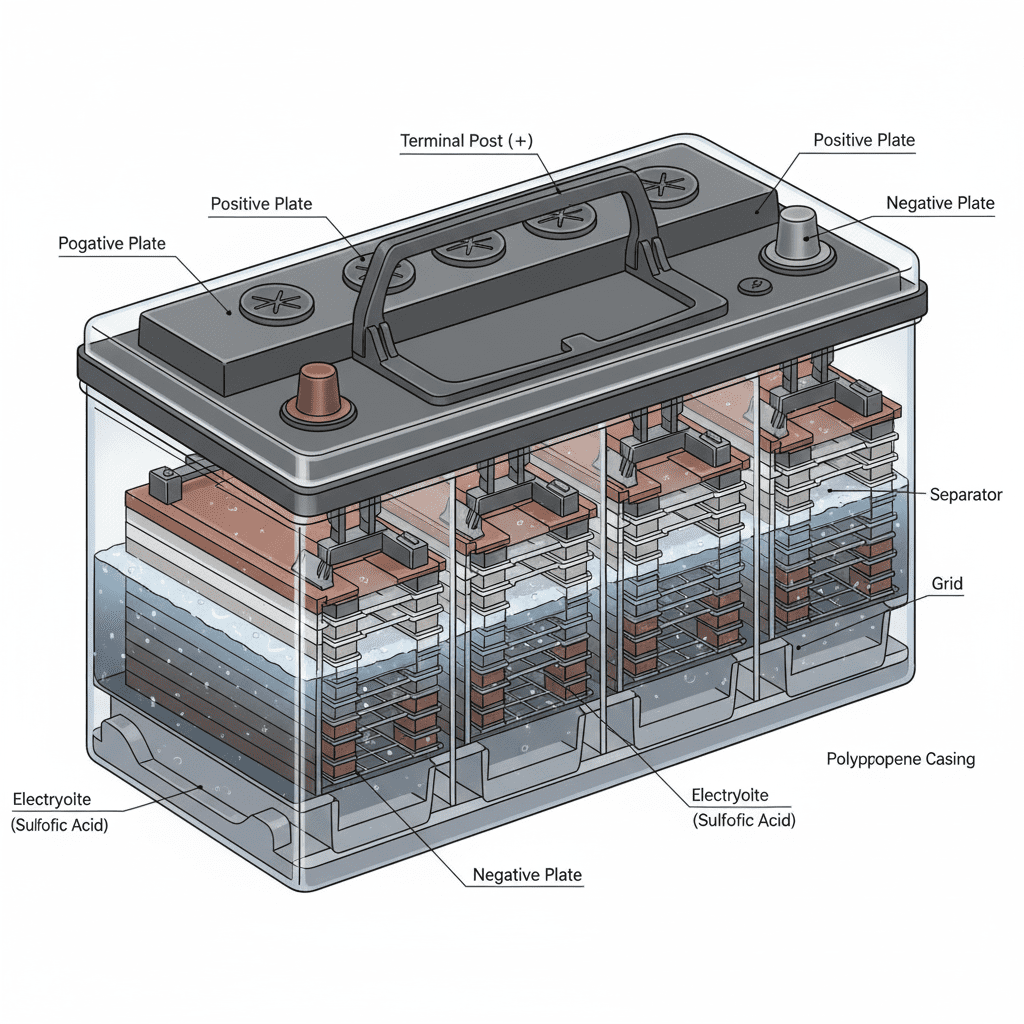 Terminal Post (+)

Positive Plate

Positive Plate

Negative Plate

Pogative Plate

Separator

Grid

Polyppopene Casing

Electryoite
(Sulfofic Acid)

Electryoite
(Sulfofic Acid)

Negative Plate