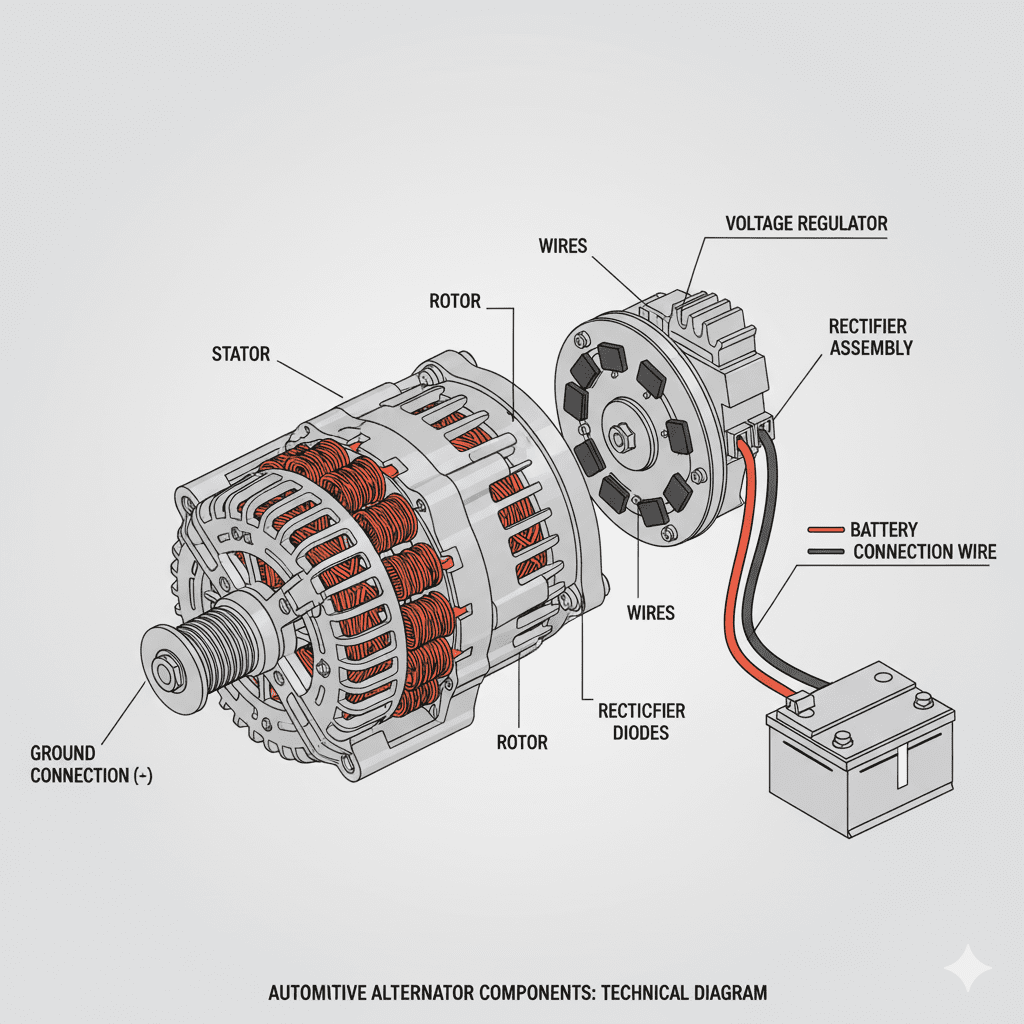 VOLTAGE REGULATOR
WIRES
ROTOR
RECTIFIER ASSEMBLY
STATOR
BATTERY
CONNECTION WIRE
WIRES
RECTICFIER DIODES
ROTOR
GROUND CONNECTION (-)

AUTOMITIVE ALTERNATOR COMPONENTS: TECHNICAL DIAGRAM